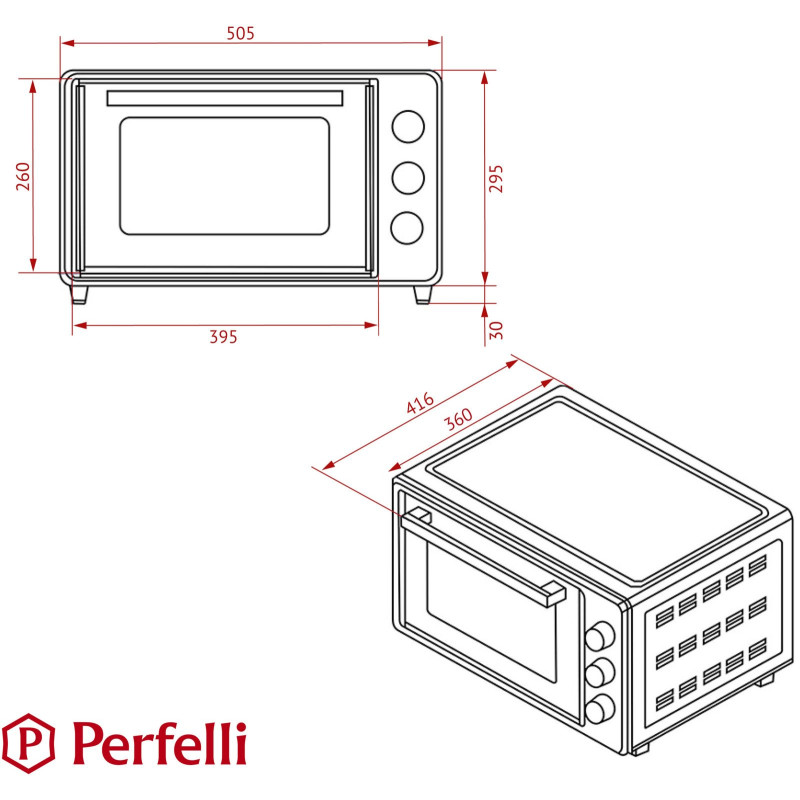 505

260

295

395

30

416

360

P Perfelli