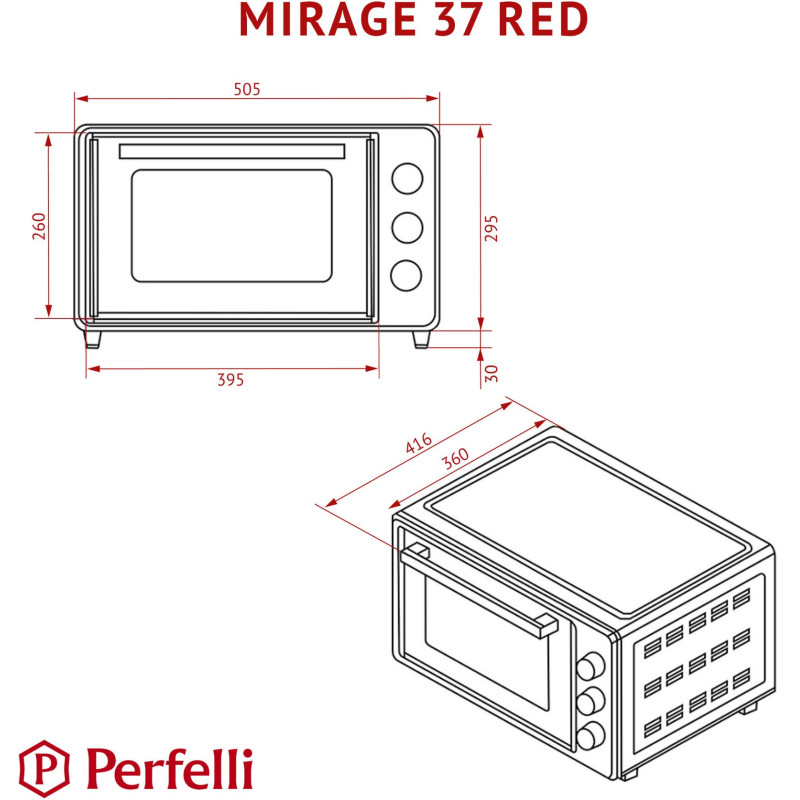 MIRAGE 37 RED

505

260

295

395

30

416

360

P Perfelli