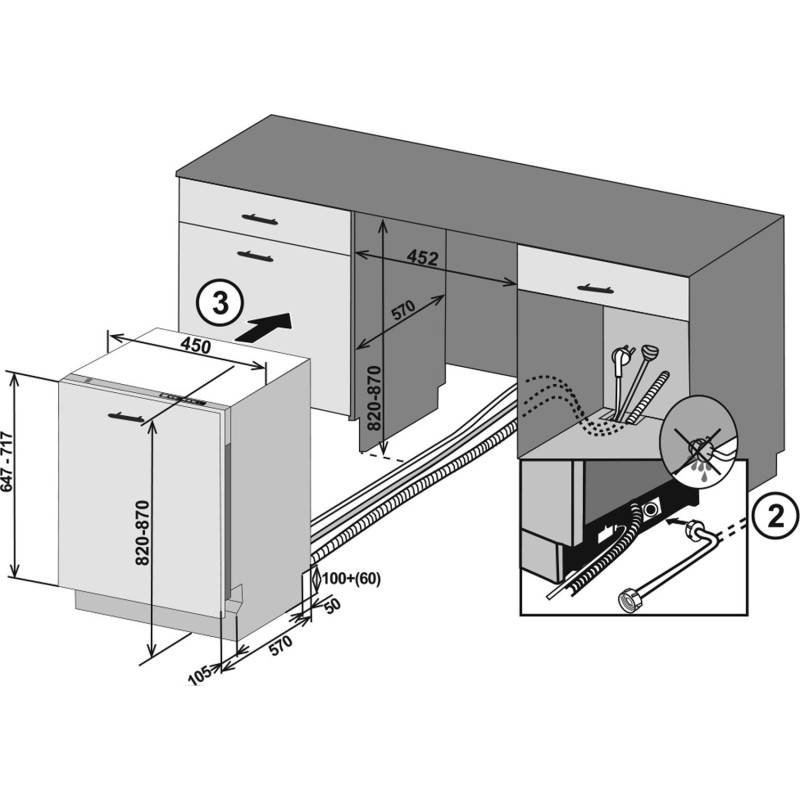 452
570
820-870
3
450
647 - 717
820-870
100+(60)
50
570
105
2