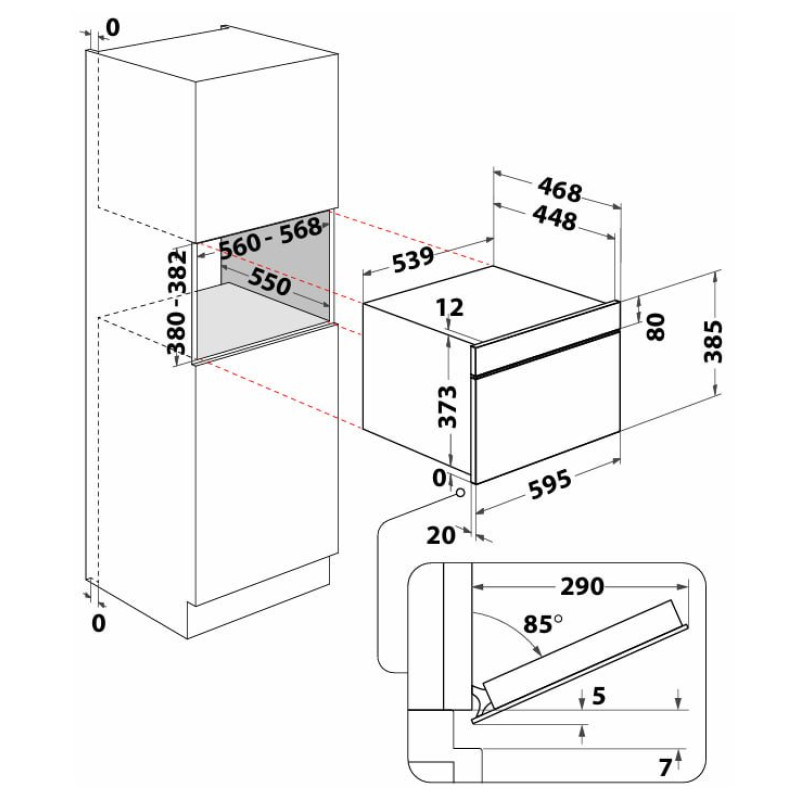 0
560 - 568
550
380 - 382
0
468
448
539
12
80
385
373
0
595
20
290
85°
5
7