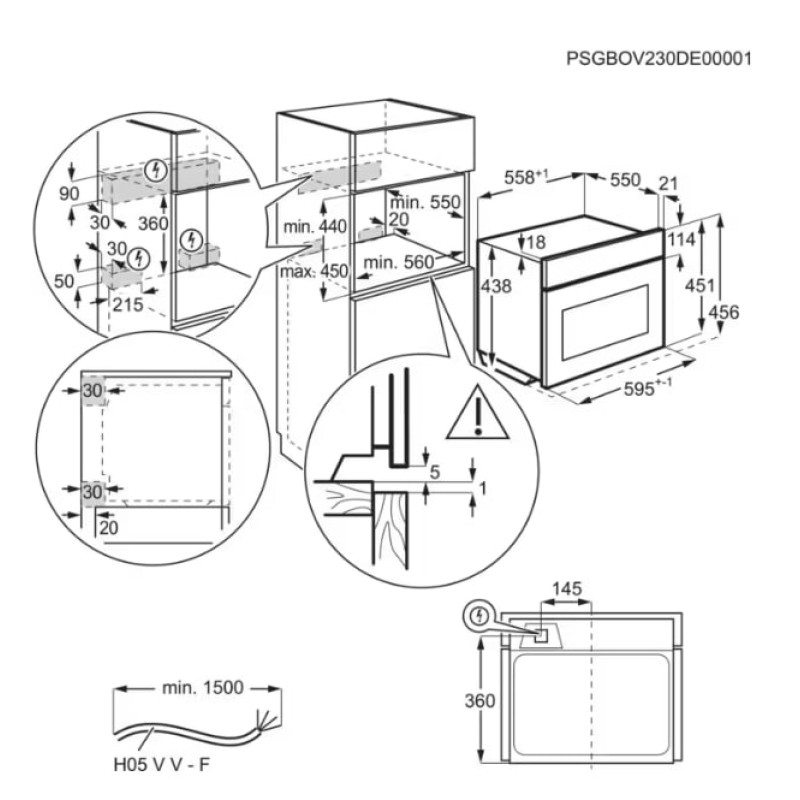 PSGBOV230DE00001

90
30
360
30
50
215

min. 440
max. 450
min. 550
20
min. 560

$558^{+1}$
550
21
18
114
438
451
456
$595^{+-1}$

30
30
20

5
1

145
360

min. 1500
H05 V V - F