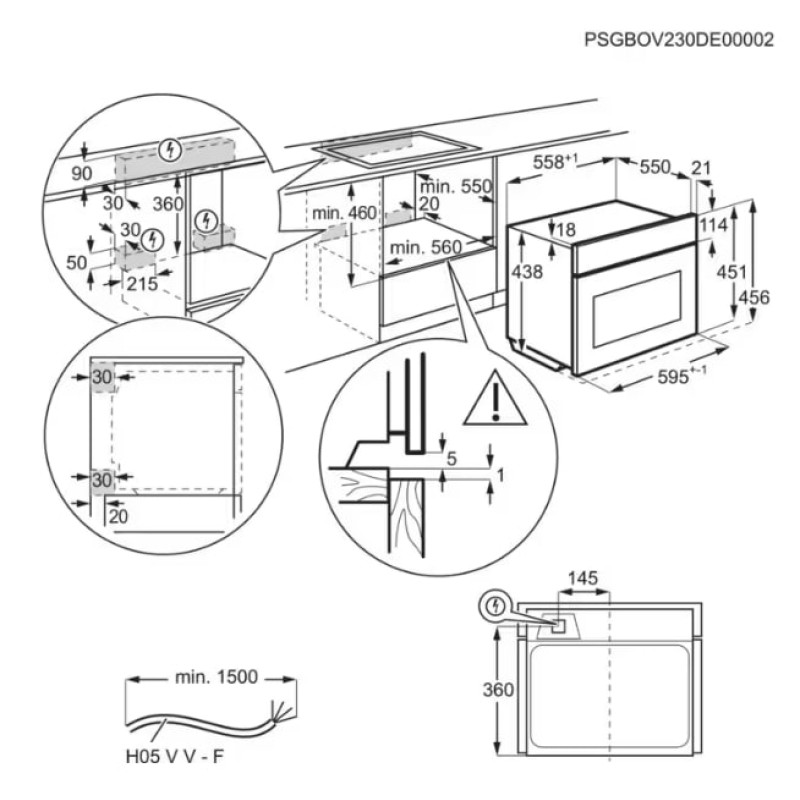 PSGBOV230DE00002

90
30
360
30
50
215

min. 460
min. 550
20
min. 560

$558^{+1}$
550
21
18
114
438
451
456
$595^{+-1}$

30
30
20

5
1

145
360

min. 1500
H05 V V - F