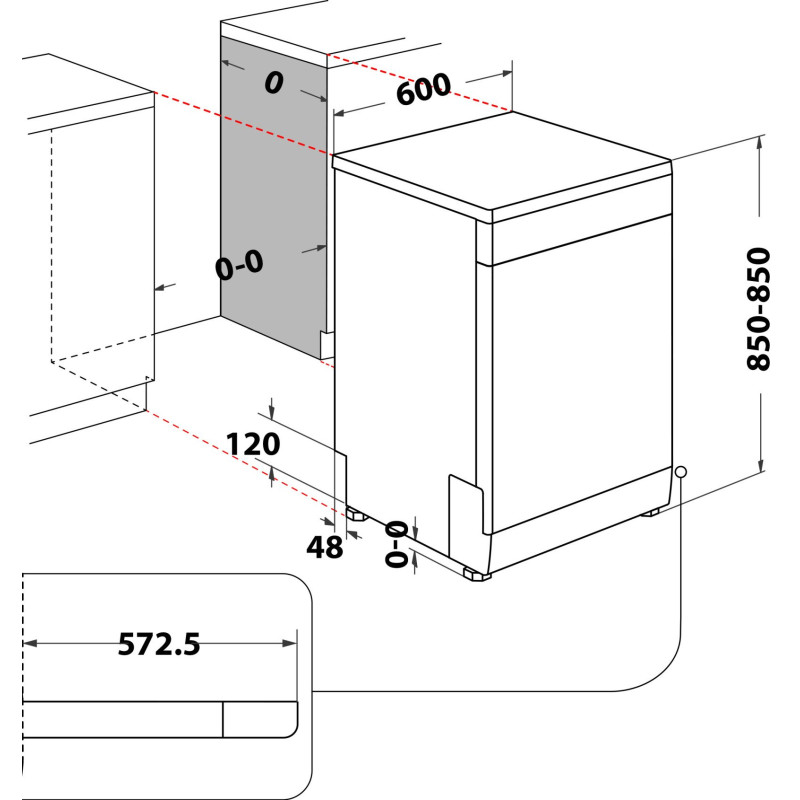 0
600
0-0
850-850
120
48
0-0
572.5