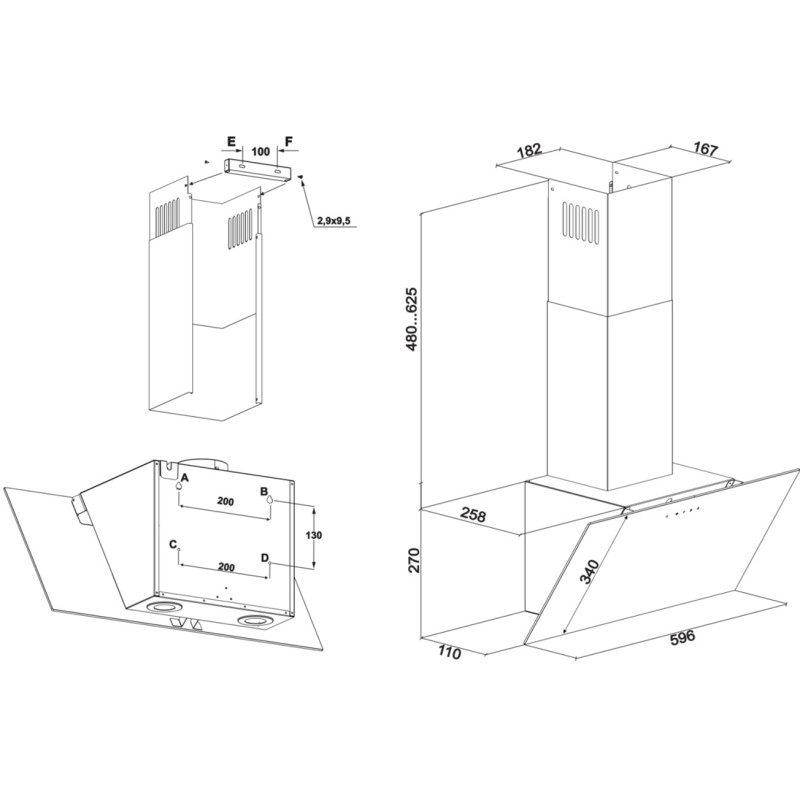 E
100
F
2,9x9,5
A
B
200
130
C
D
200
182
167
480...625
258
270
340
110
596