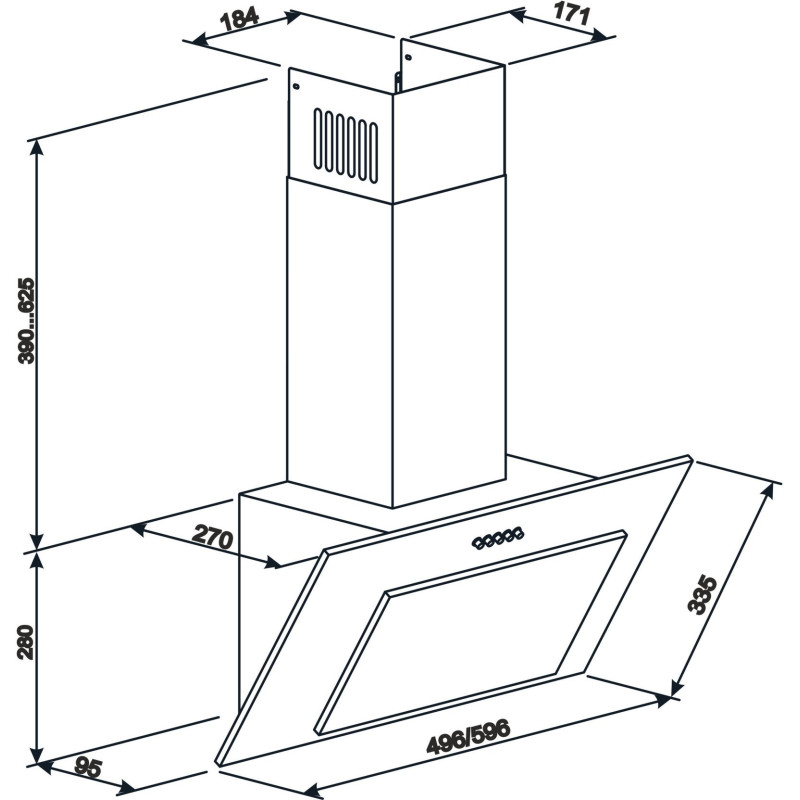 184
171
390...625
270
335
280
496/596
95