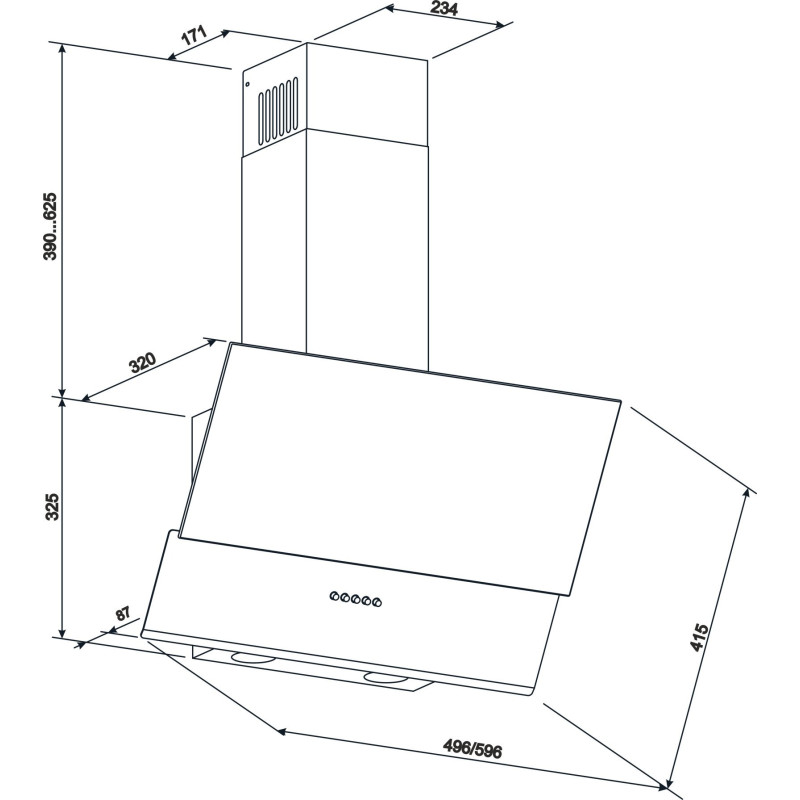 171
234
390...625
320
325
87
415
496/596