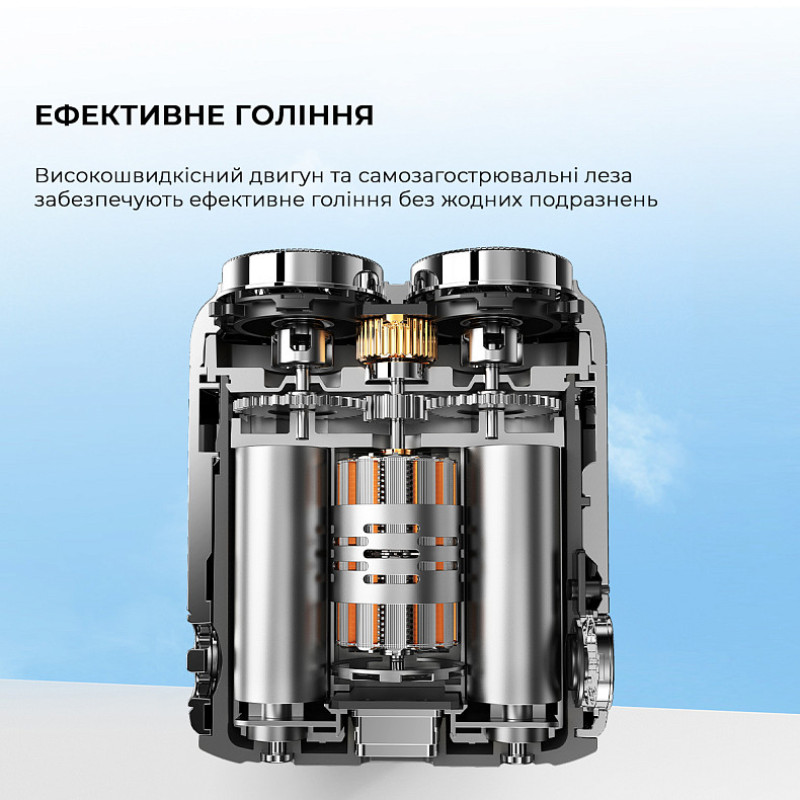 ЕФЕКТИВНЕ ГОЛІННЯ

Високошвидкісний двигун та самозагострювальні леза забезпечують ефективне гоління без жодних подразнень