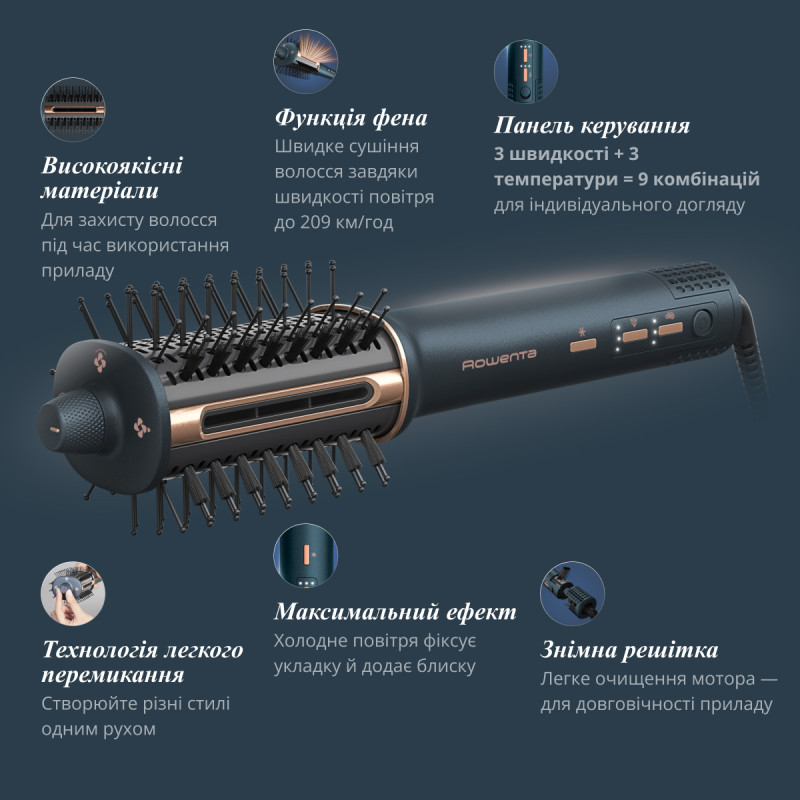 Високоякісні матеріали
Для захисту волосся під час використання приладу

Функція фена
Швидке сушіння волосся завдяки швидкості повітря до 209 км/год

Панель керування
3 швидкості + 3 температури = 9 комбінацій
для індивідуального догляду

Rowenta

Технологія легкого перемикання
Створюйте різні стилі одним рухом

Максимальний ефект
Холодне повітря фіксує укладку й додає блиску

Знімна решітка
Легке очищення мотора — для довговічності приладу