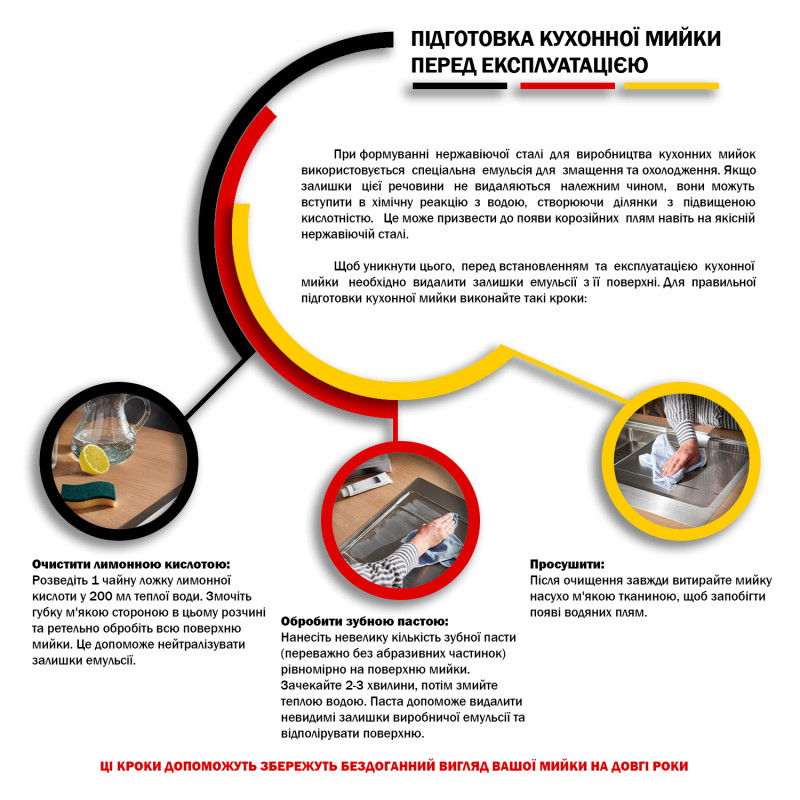 ПІДГОТОВКА КУХОННОЇ МИЙКИ ПЕРЕД ЕКСПЛУАТАЦІЄЮ

При формуванні нержавіючої сталі для виробництва кухонних мийок використовується спеціальна емульсія для змащення та охолодження. Якщо залишки цієї речовини не видаляються належним чином, вони можуть вступити в хімічну реакцію з водою, створюючи ділянки з підвищеною кислотністю. Це може призвести до появи корозійних плям навіть на якісній нержавіючій сталі.

Щоб уникнути цього, перед встановленням та експлуатацією кухонної мийки необхідно видалити залишки емульсії з її поверхні. Для правильної підготовки кухонної мийки виконайте такі кроки:

Очистити лимонною кислотою:
Розведіть 1 чайну ложку лимонної кислоти у 200 мл теплої води. Змочіть губку м'якою стороною в цьому розчині та ретельно обробіть всю поверхню мийки. Це допоможе нейтралізувати залишки емульсії.

Обробити зубною пастою:
Нанесіть невелику кількість зубної пасти (переважно без абразивних частинок) рівномірно на поверхню мийки. Зачекайте 2-3 хвилини, потім змийте теплою водою. Паста допоможе видалити невидимі залишки виробничої емульсії та відполірувати поверхню.

Просушити:
Після очищення завжди витирайте мийку насухо м'якою тканиною, щоб запобігти появі водяних плям.

ЦІ КРОКИ ДОПОМОЖУТЬ ЗБЕРЕЖУТЬ БЕЗДОГАННИЙ ВИГЛЯД ВАШОЇ МИЙКИ НА ДОВГІ РОКИ