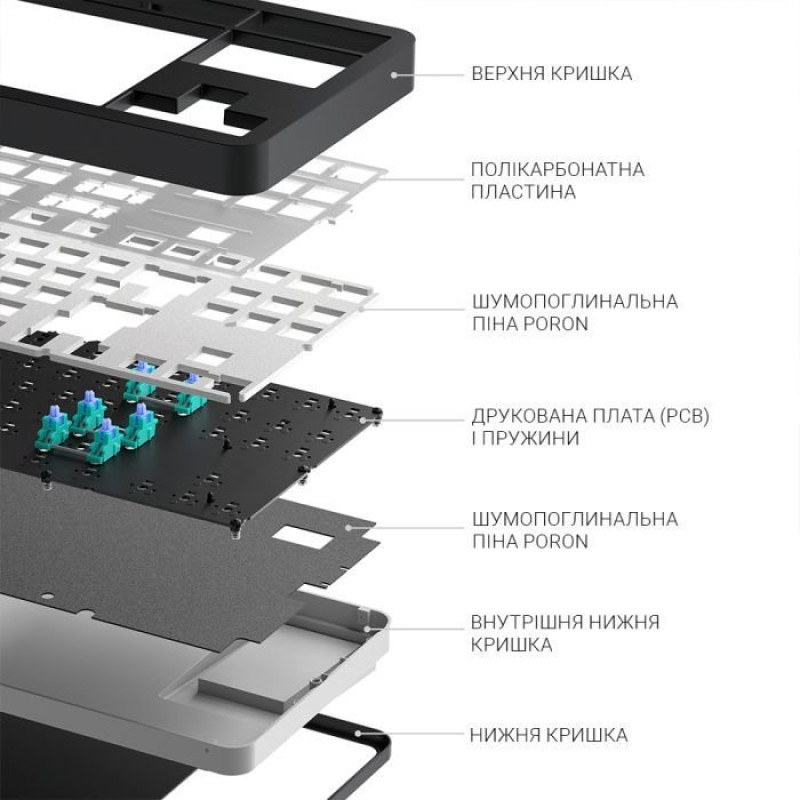 ВЕРХНЯ КРИШКА

ПОЛІКАРБОНАТНА ПЛАСТИНА

ШУМОПОГЛИНАЛЬНА ПІНА PORON

ДРУКОВАНА ПЛАТА (PCB) І ПРУЖИНИ

ШУМОПОГЛИНАЛЬНА ПІНА PORON

ВНУТРІШНЯ НИЖНЯ КРИШКА

НИЖНЯ КРИШКА