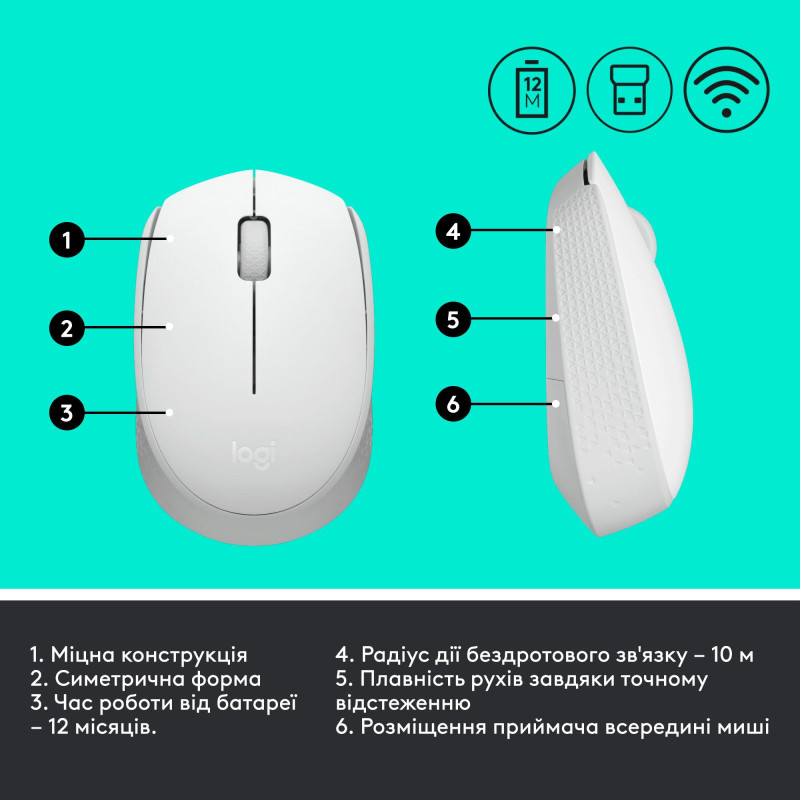 12
M

1

2

3

logi

4

5

6

1. Міцна конструкція
2. Симетрична форма
3. Час роботи від батареї – 12 місяців.

4. Радіус дії бездротового зв'язку – 10 м
5. Плавність рухів завдяки точному відстеженню
6. Розміщення приймача всередині миші