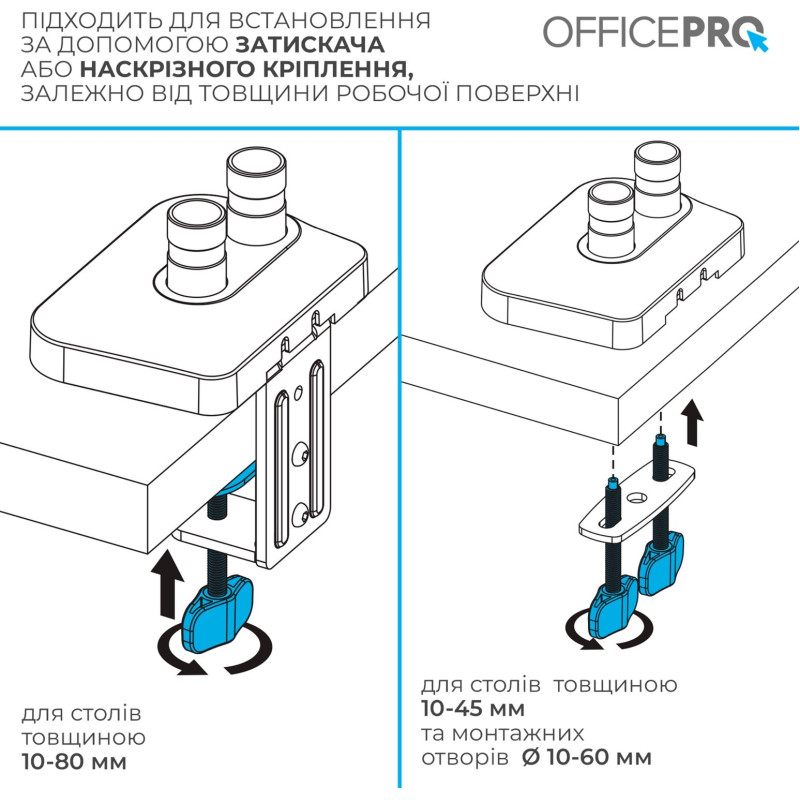 ПІДХОДИТЬ ДЛЯ ВСТАНОВЛЕННЯ ЗА ДОПОМОГОЮ ЗАТИСКАЧА АБО НАСКРІЗНОГО КРІПЛЕННЯ, ЗАЛЕЖНО ВІД ТОВЩИНИ РОБОЧОЇ ПОВЕРХНІ

OFFICEPRO

для столів товщиною 10-80 мм

для столів товщиною 10-45 мм та монтажних отворів Ø 10-60 мм