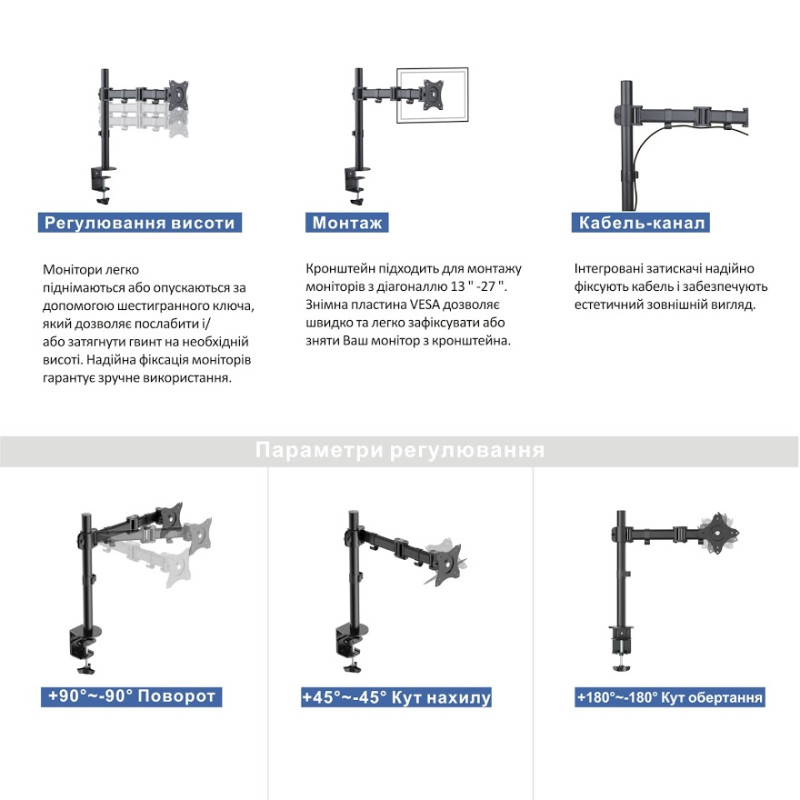 Регулювання висоти

Монітори легко піднімаються або опускаються за допомогою шестигранного ключа, який дозволяє послабити і/або затягнути гвинт на необхідній висоті. Надійна фіксація моніторів гарантує зручне використання.

Монтаж

Кронштейн підходить для монтажу моніторів з діагоналлю 13 " -27 ". Знімна пластина VESA дозволяє швидко та легко зафіксувати або зняти Ваш монітор з кронштейна.

Кабель-канал

Інтегровані затискачі надійно фіксують кабель і забезпечують естетичний зовнішній вигляд.

Параметри регулювання

+90°~-90° Поворот

+45°~-45° Кут нахилу

+180°~-180° Кут обертання