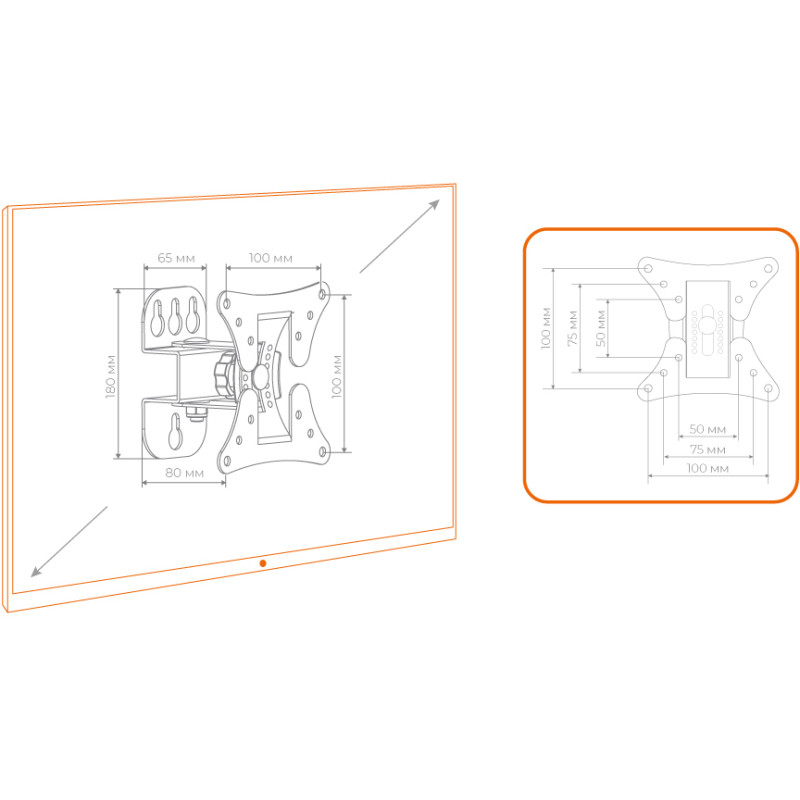 65 мм
100 мм
180 мм
100 мм
80 мм

100 мм
75 мм
50 мм
50 мм
75 мм
100 мм