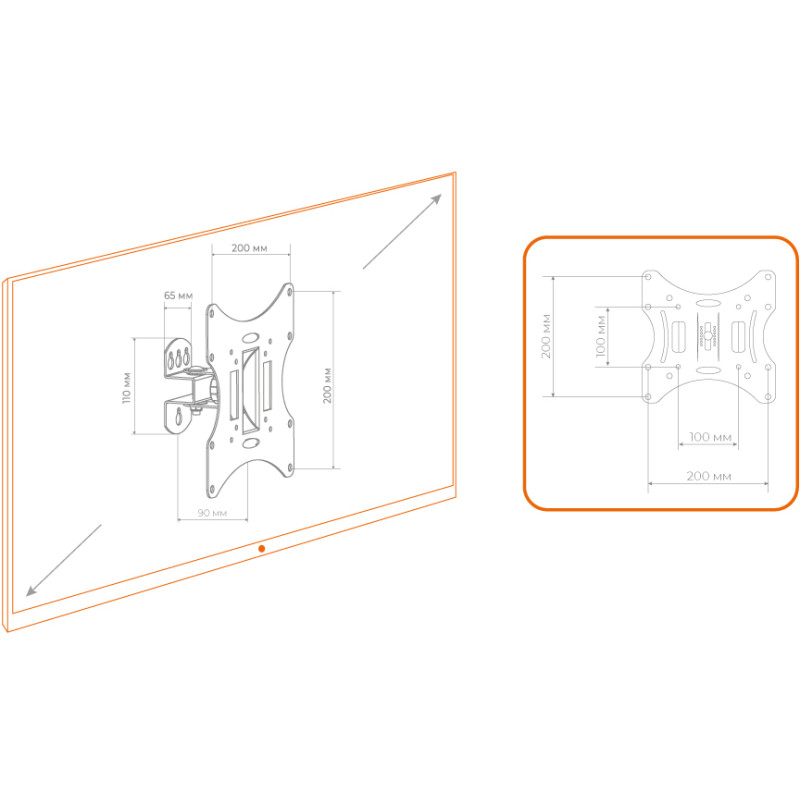 200 мм
65 мм
110 мм
200 мм
90 мм
200 мм
100 мм
100 мм
200 мм