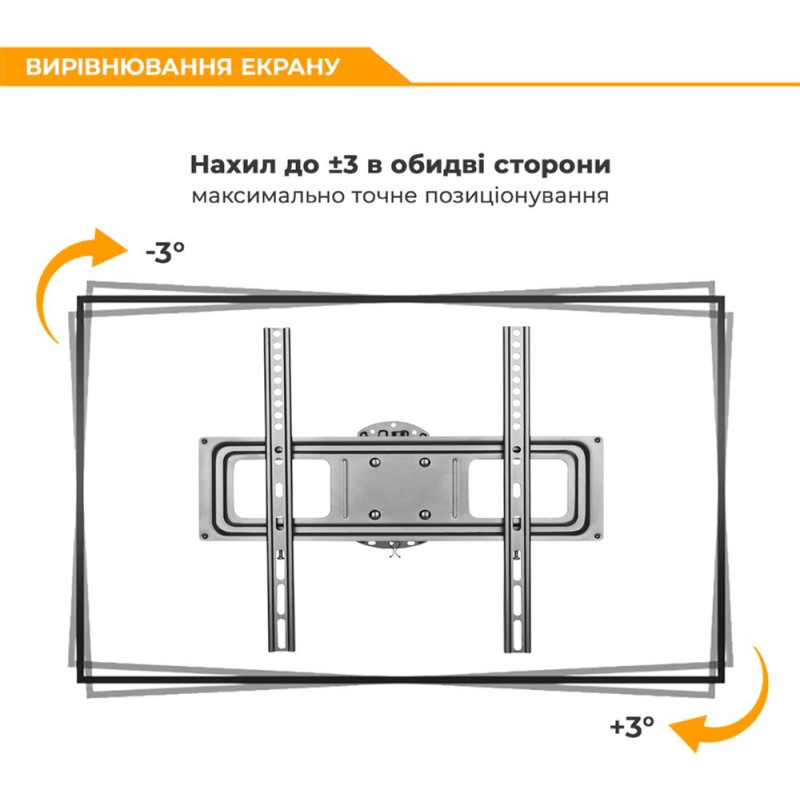 ВИРІВНЮВАННЯ ЕКРАНУ

Нахил до ±3 в обидві сторони
максимально точне позиціонування

-3°

+3°