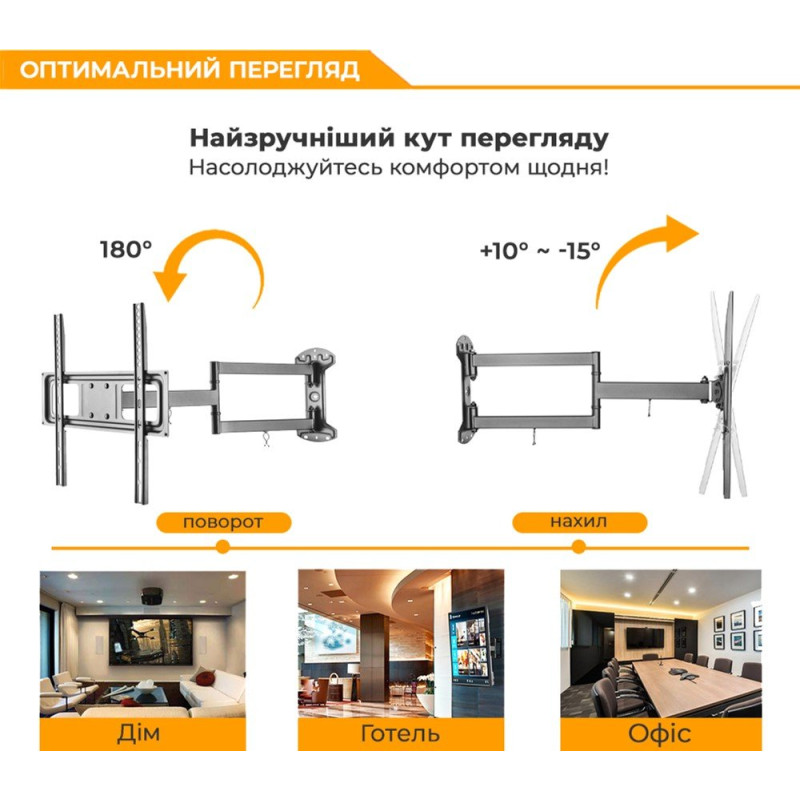 ОПТИМАЛЬНИЙ ПЕРЕГЛЯД

Найзручніший кут перегляду
Насолоджуйтесь комфортом щодня!

180°

+10° ~ -15°

поворот

нахил

Дім

Готель

Офіс