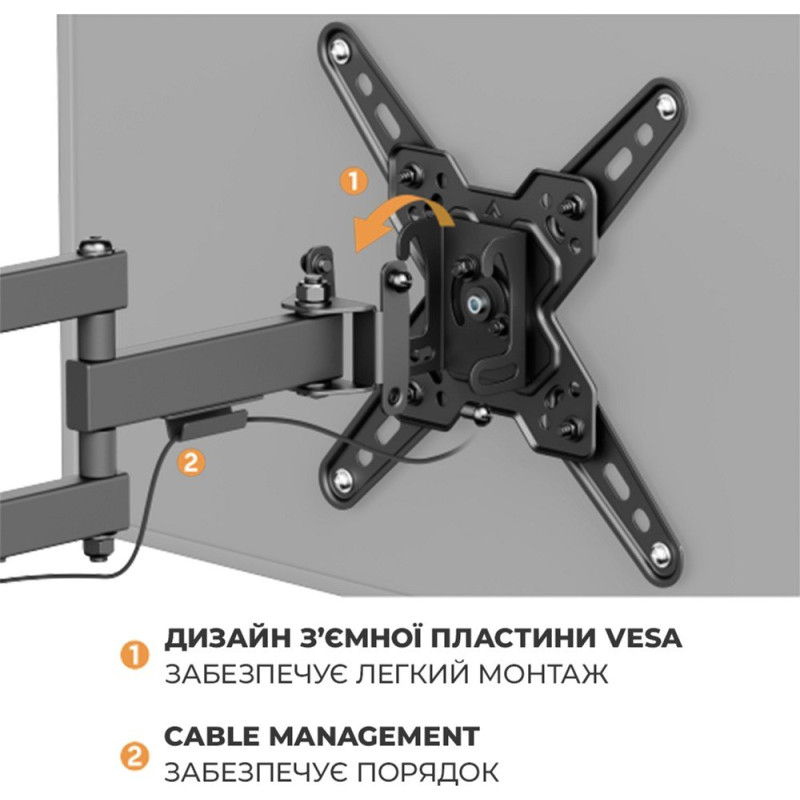 1

2

1 ДИЗАЙН З'ЄМНОЇ ПЛАСТИНИ VESA
ЗАБЕЗПЕЧУЄ ЛЕГКИЙ МОНТАЖ

2 CABLE MANAGEMENT
ЗАБЕЗПЕЧУЄ ПОРЯДОК