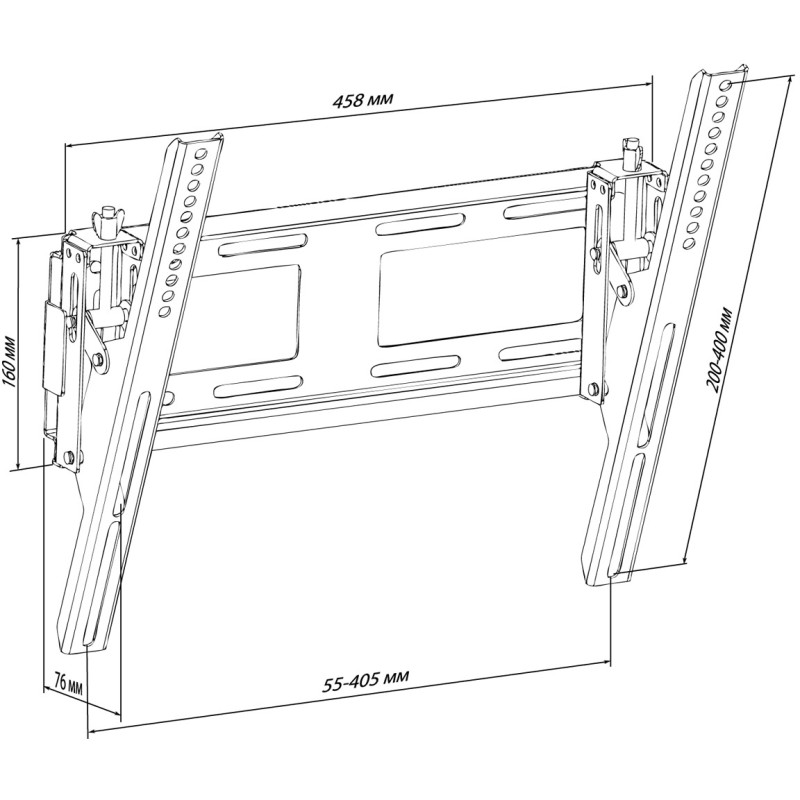 458 мм
160 мм
200-400 мм
76 мм
55-405 мм