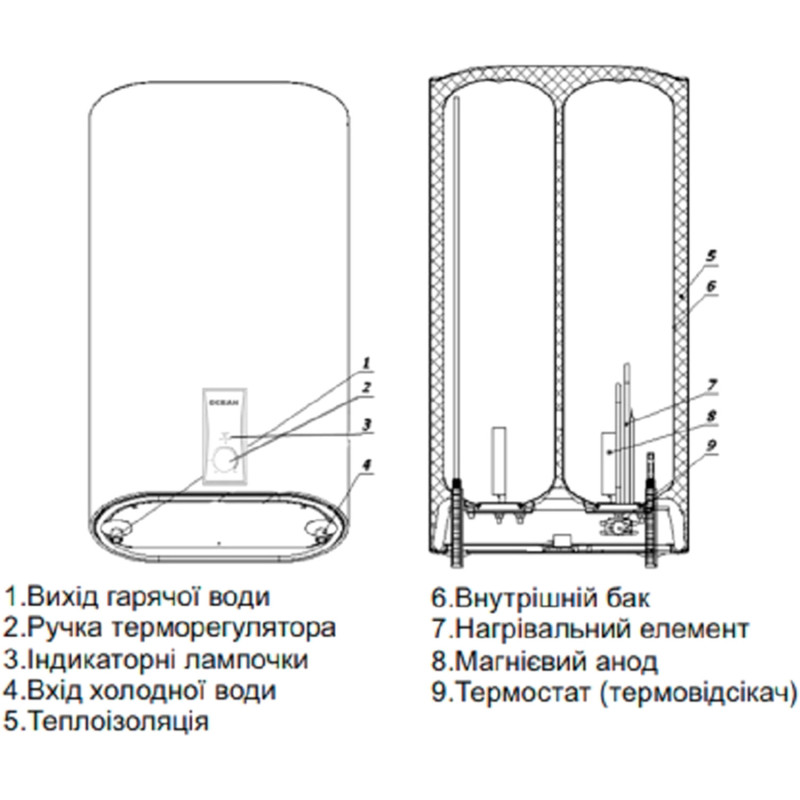 OCEAN

1
2
3
4

5
6
7
8
9

1.Вихід гарячої води
2.Ручка терморегулятора
3.Індикаторні лампочки
4.Вхід холодної води
5.Теплоізоляція

6.Внутрішній бак
7.Нагрівальний елемент
8.Магнієвий анод
9.Термостат (термовідсікач)