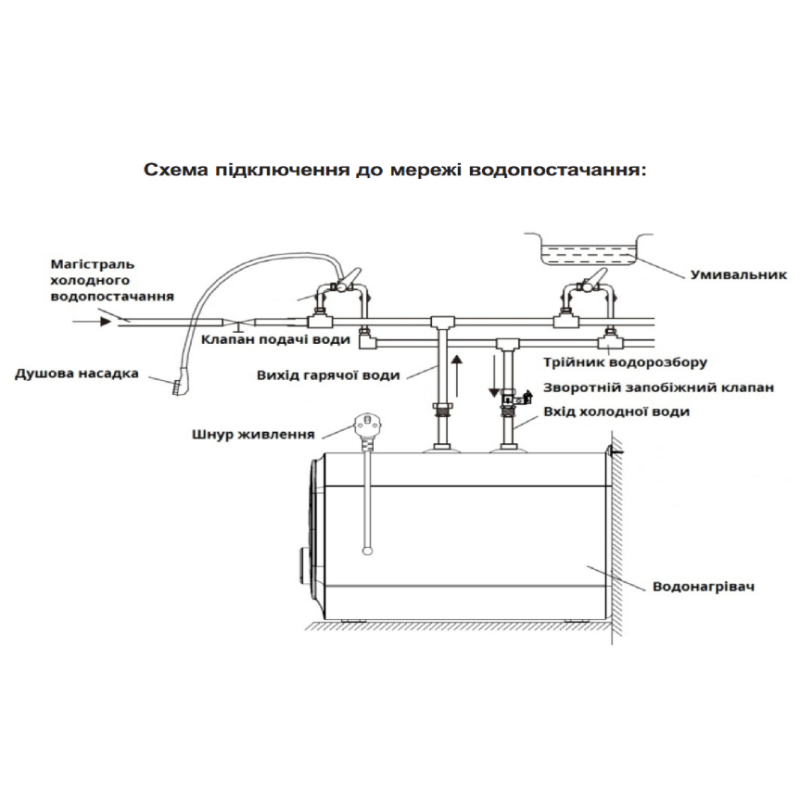 Схема підключення до мережі водопостачання:

Магістраль холодного водопостачання

Умивальник

Клапан подачі води

Душова насадка

Вихід гарячої води

Трійник водорозбору

Зворотній запобіжний клапан

Вхід холодної води

Шнур живлення

Водонагрівач