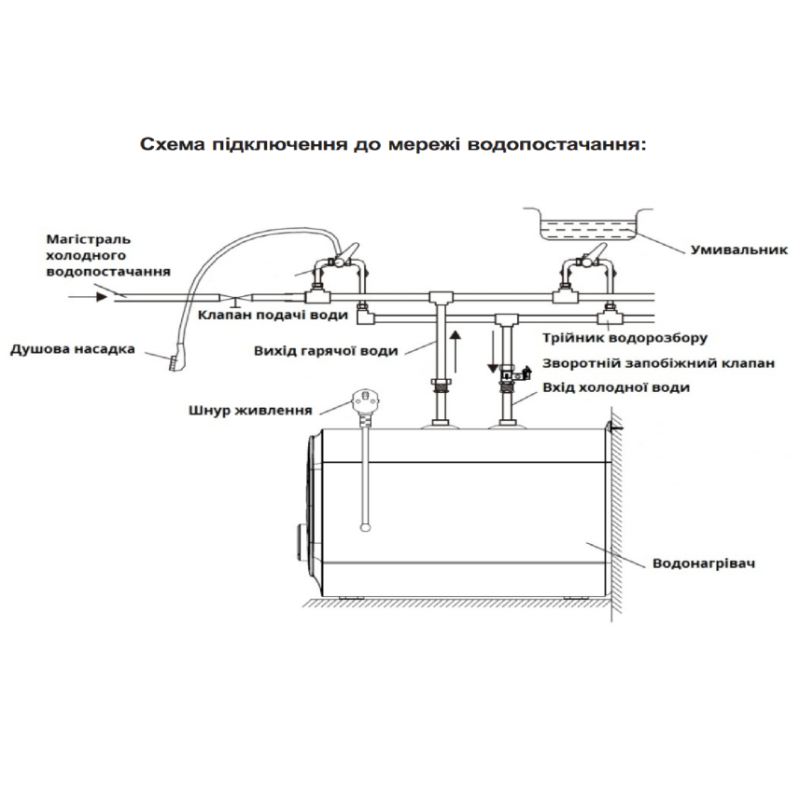 Схема підключення до мережі водопостачання:

Магістраль холодного водопостачання

Умивальник

Клапан подачі води

Душова насадка

Вихід гарячої води

Трійник водорозбору

Зворотній запобіжний клапан

Вхід холодної води

Шнур живлення

Водонагрівач