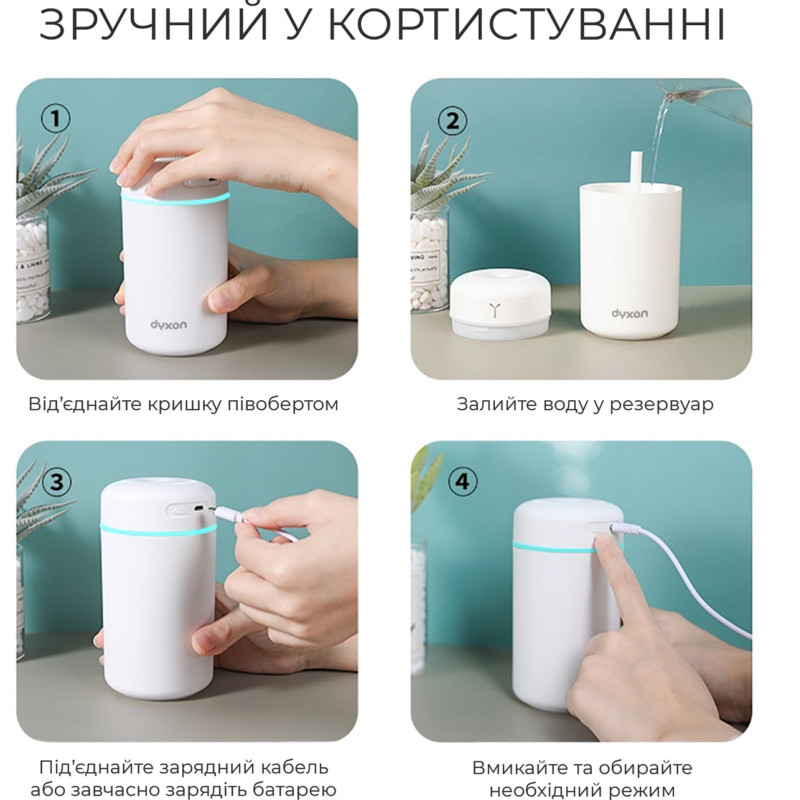 ЗРУЧНИЙ У КОРТИСТУВАННІ

1

dyxon

Від'єднайте кришку півобертом

2

dyxon

Залийте воду у резервуар

3

Під'єднайте зарядний кабель або завчасно зарядіть батарею

4

Вмикайте та обирайте необхідний режим