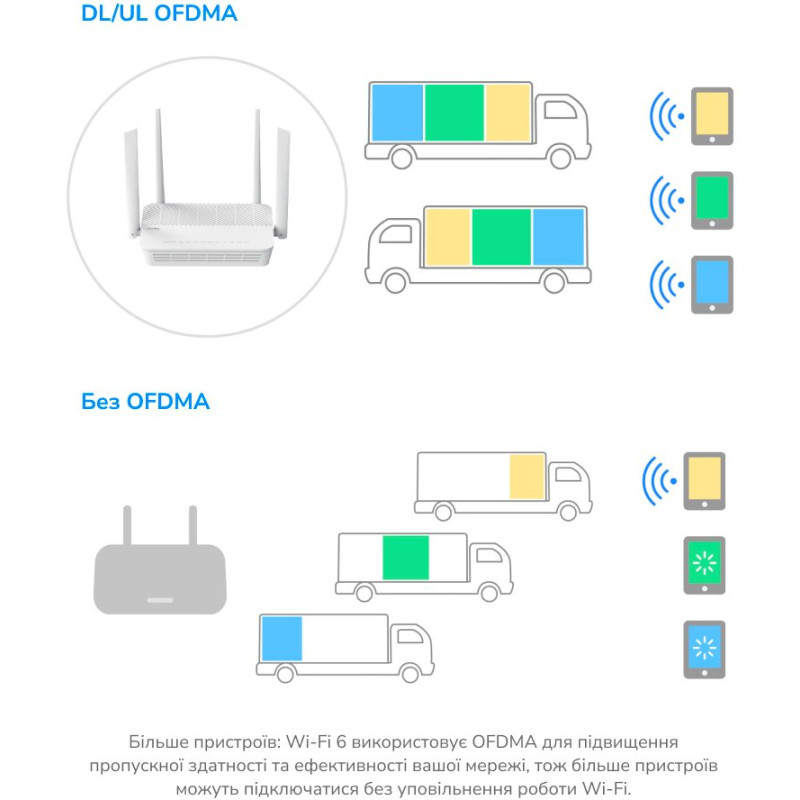 DL/UL OFDMA

Без OFDMA

Більше пристроїв: Wi-Fi 6 використовує OFDMA для підвищення пропускної здатності та ефективності вашої мережі, тож більше пристроїв можуть підключатися без уповільнення роботи Wi-Fi.