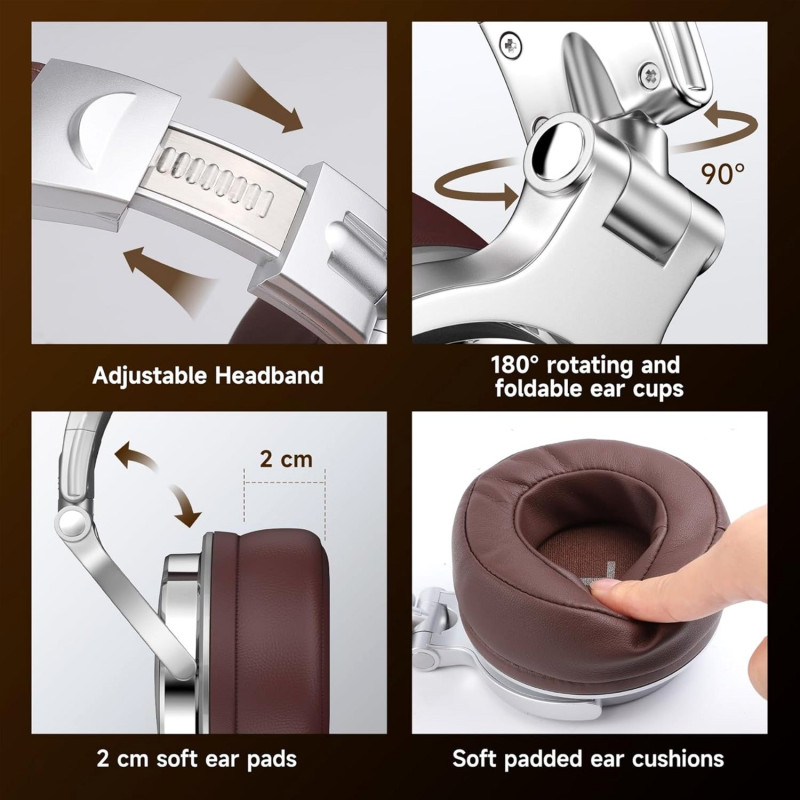 Adjustable Headband

90°

180° rotating and foldable ear cups

2 cm

2 cm soft ear pads

Soft padded ear cushions