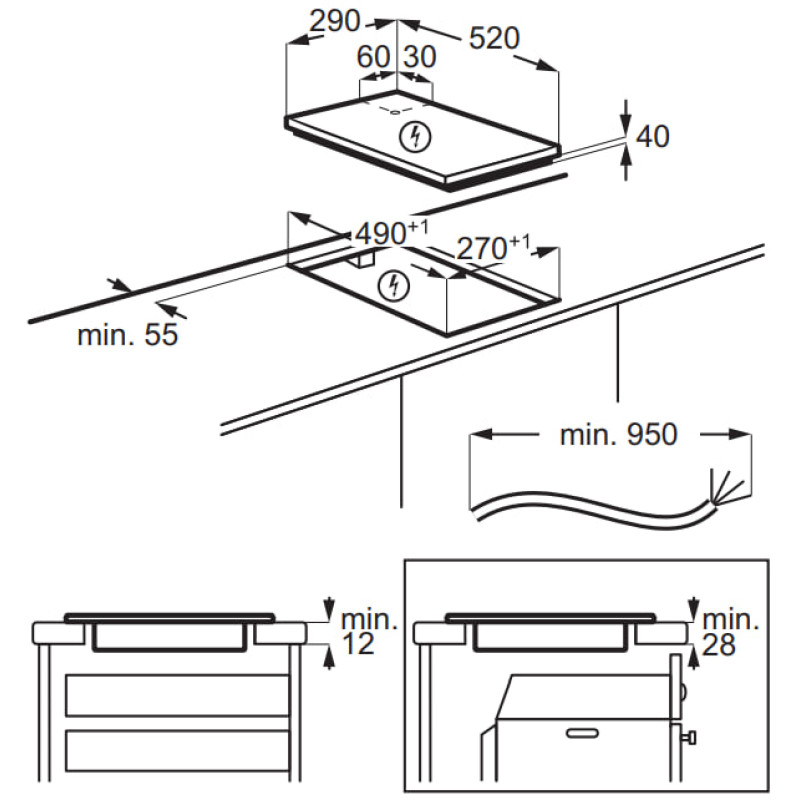 290
520
60 30
40
$490^{+1}$
$270^{+1}$
min. 55
min. 950
min.
12
min.
28