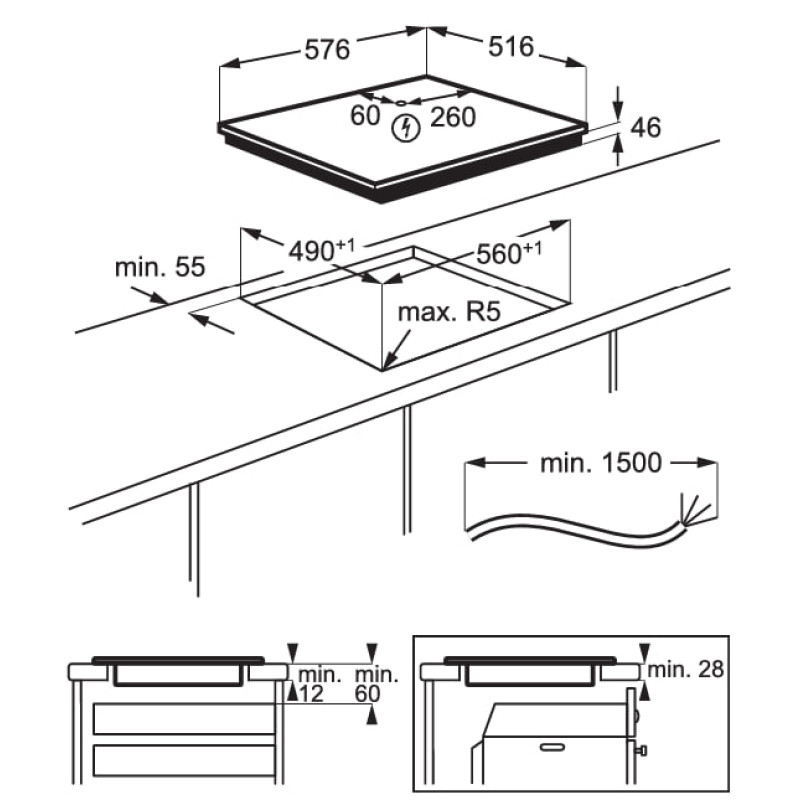 576

516

60

260

46

$490^{+1}$

$560^{+1}$

min. 55

max. R5

min. 1500

min.
12

min.
60

min. 28