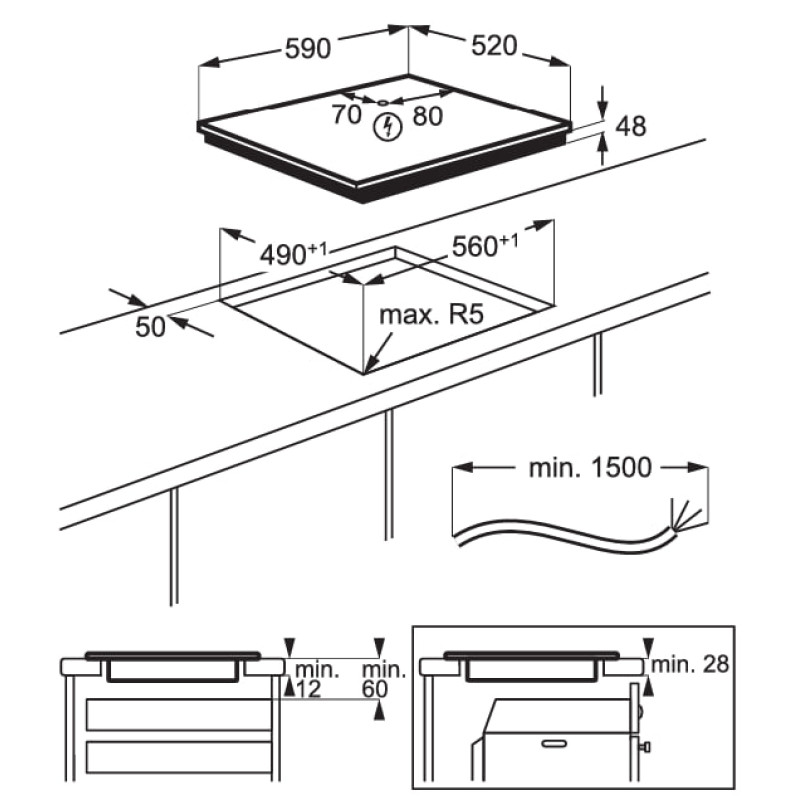 590
520
70
80
48
$490^{+1}$
$560^{+1}$
50
max. R5
min. 1500
min.
12
min.
60
min. 28