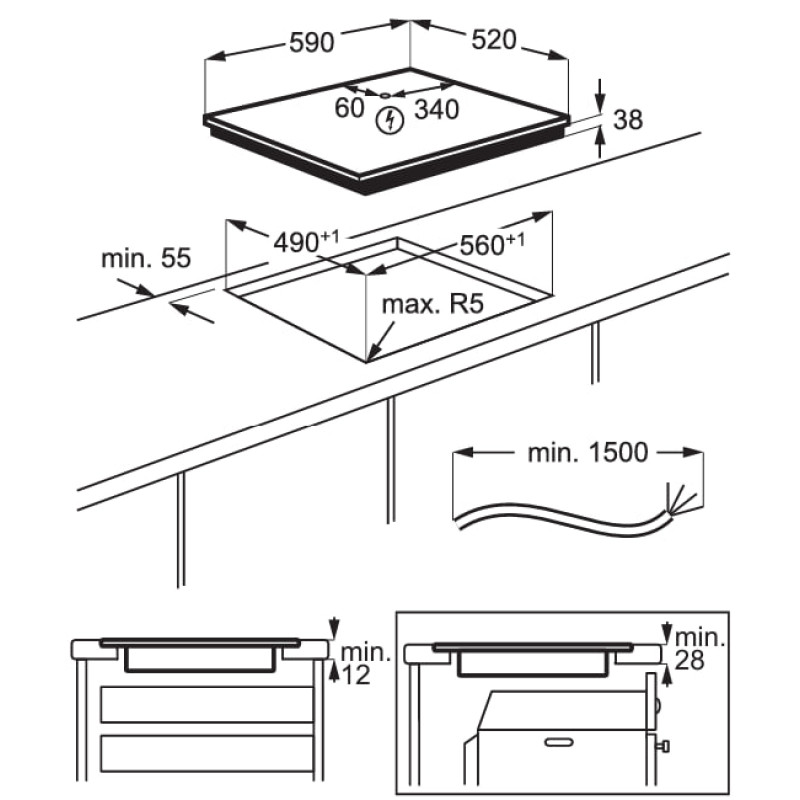 590
520
60
340
38
min. 55
$490^{+1}$
$560^{+1}$
max. R5
min. 1500
min.
12
min.
28