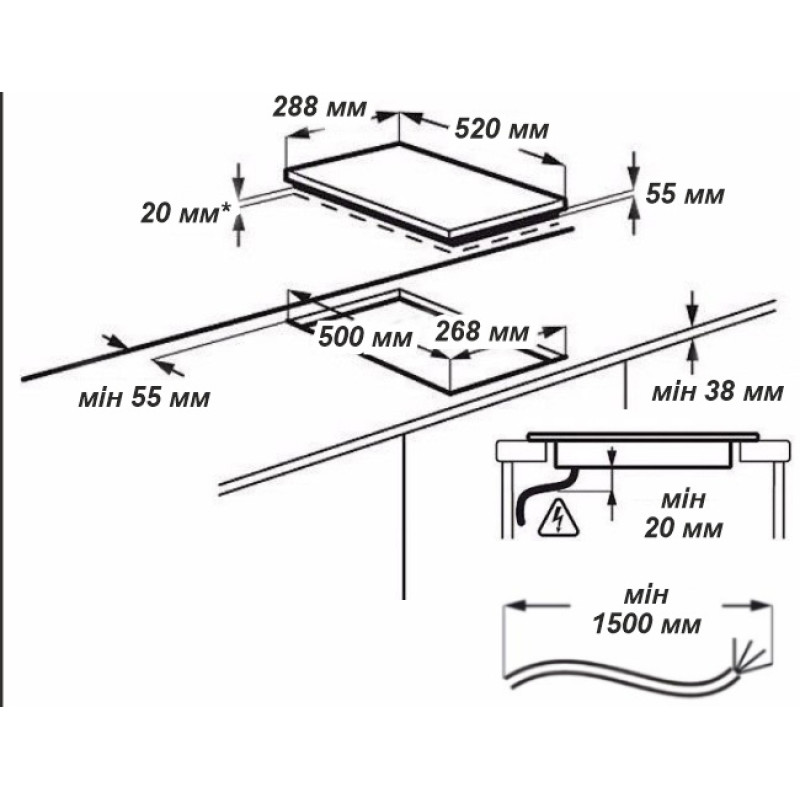 288 мм
520 мм
20 мм*
55 мм
500 мм
268 мм
мін 55 мм
мін 38 мм
мін
20 мм
мін
1500 мм