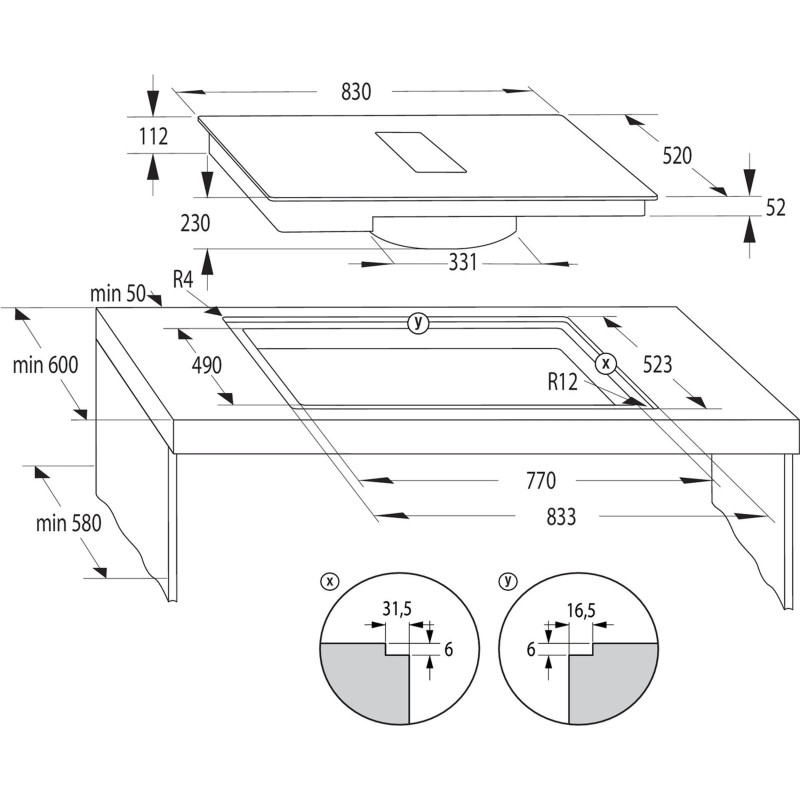 830
112
520
52
230
331
min 50
R4
y
min 600
490
x
523
R12
770
833
min 580
x
31,5
6
y
16,5
6