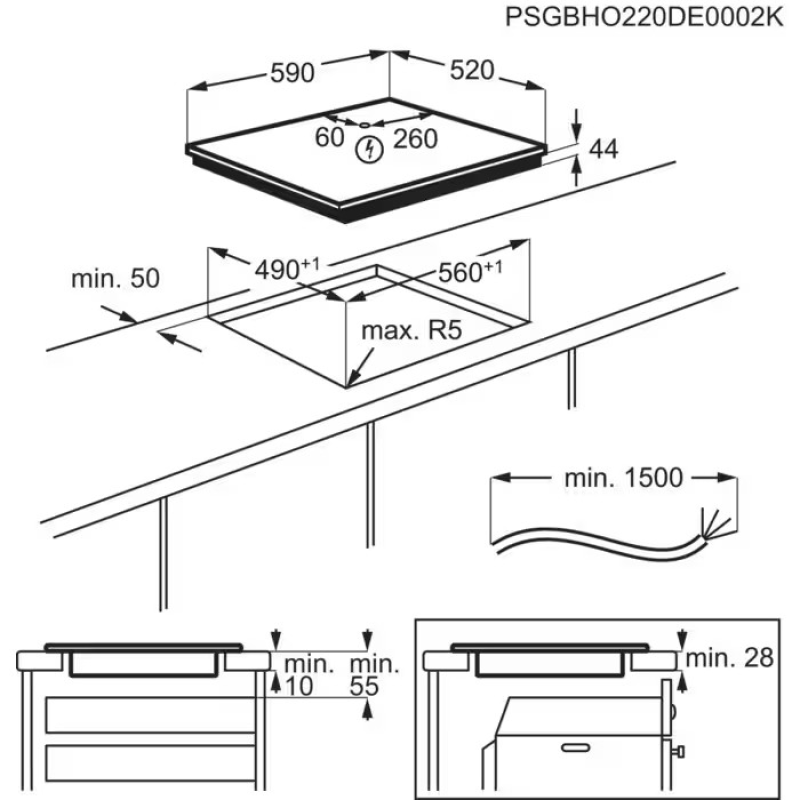 PSGBHO220DE0002K

590

520

60

260

44

min. 50

$490^{+1}$

$560^{+1}$

max. R5

min. 1500

min.
10

min.
55

min. 28