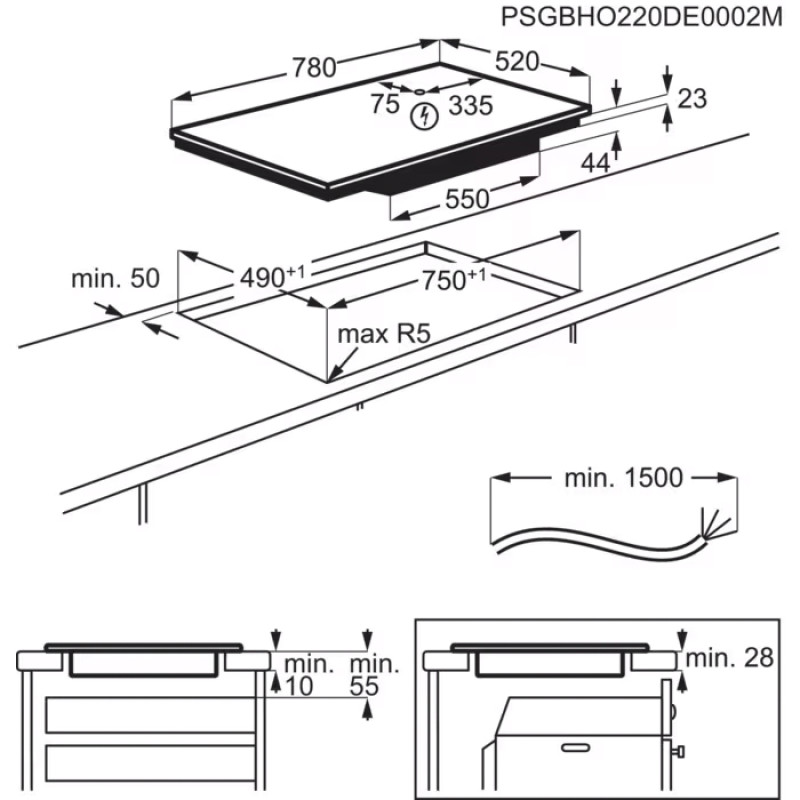 PSGBHO220DE0002M

780

520

75

335

23

44

550

min. 50

$490^{+1}$

$750^{+1}$

max R5

min. 1500

min. 10

min. 55

min. 28