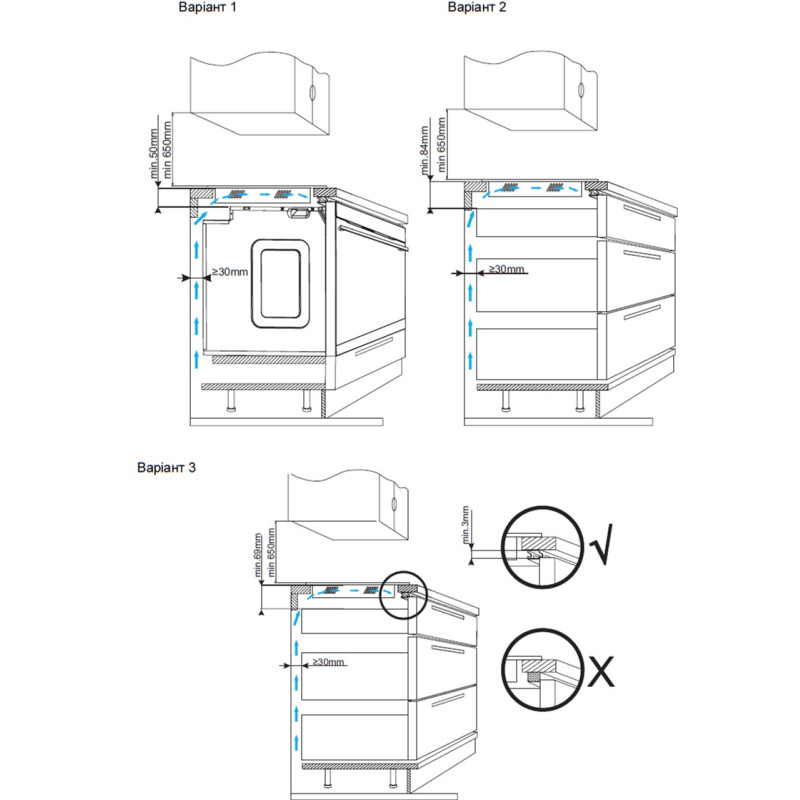 Варіант 1

min.50mm
min 650mm
≥30mm

Варіант 2

min.84mm
min 650mm
≥30mm

Варіант 3

min.69mm
min 650mm
≥30mm
min.3mm
√
X