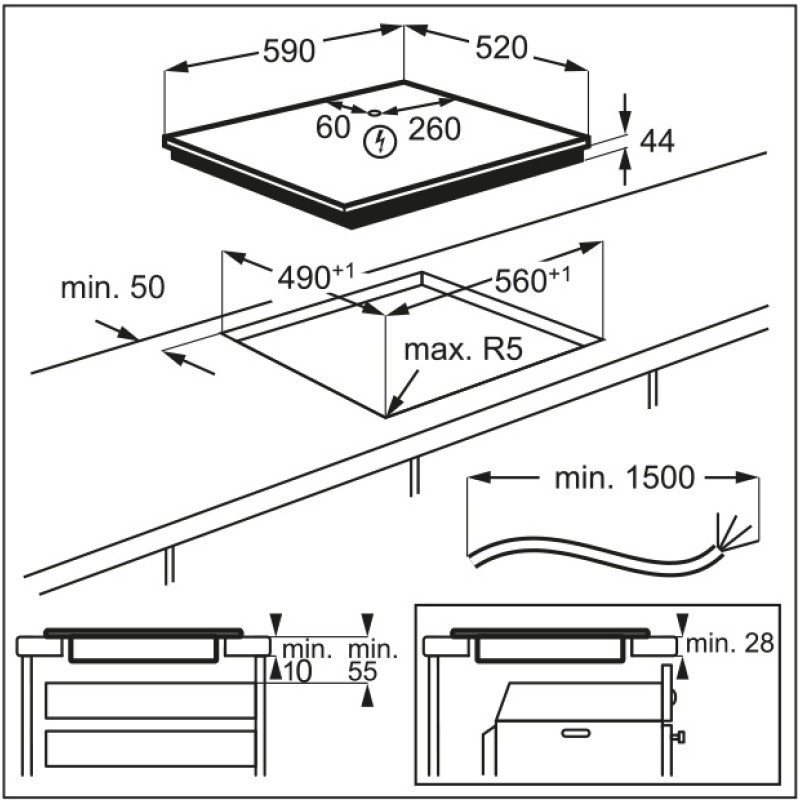 590
520
60
260
44
min. 50
$490^{+1}$
$560^{+1}$
max. R5
min. 1500
min.
10
min.
55
min. 28