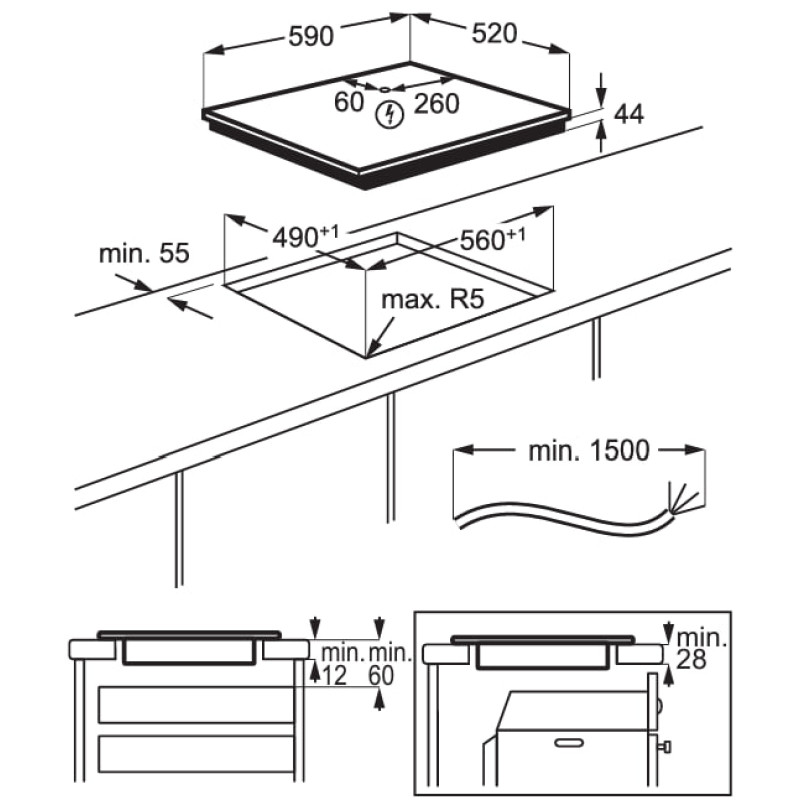 590
520
60
260
44
$490^{+1}$
$560^{+1}$
min. 55
max. R5
min. 1500
min.
12
min.
60
min.
28