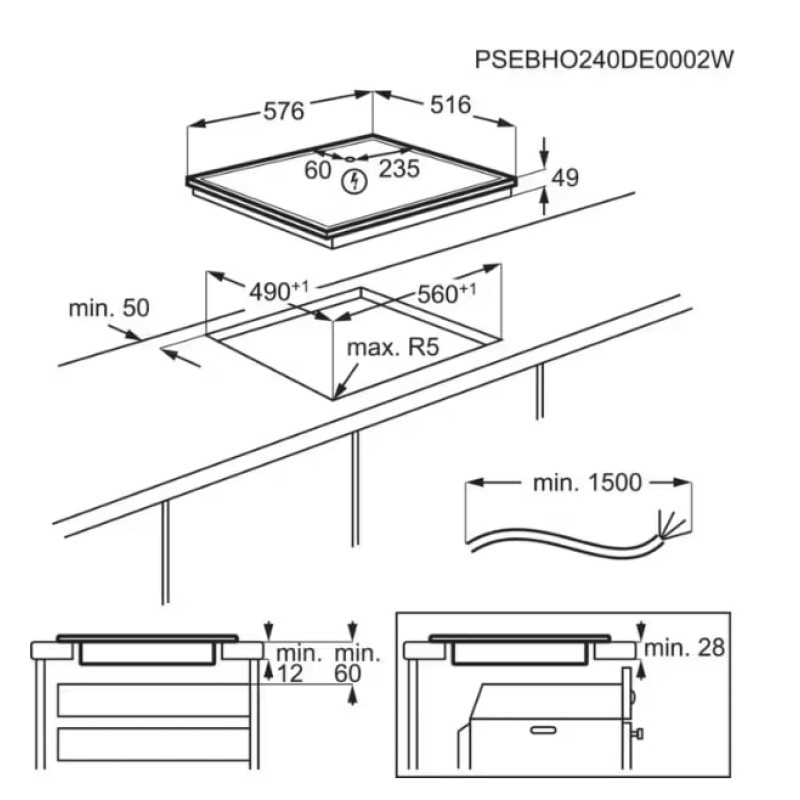 PSEBHO240DE0002W

576

516

60

235

49

$490^{+1}$

$560^{+1}$

min. 50

max. R5

min. 1500

min. 12

min. 60

min. 28