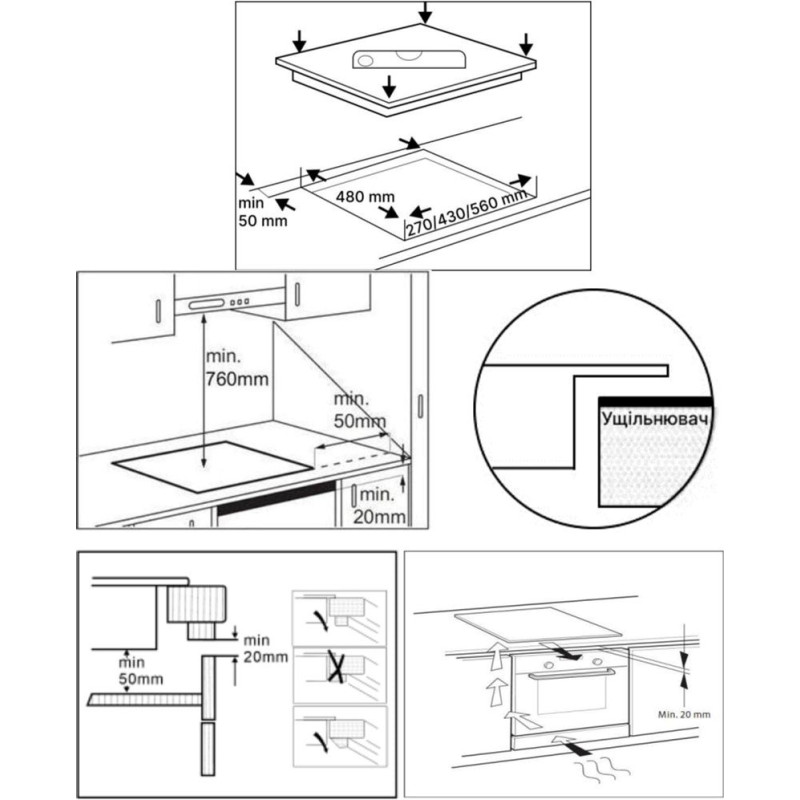 min 50 mm
480 mm
270/430/560 mm

min. 760mm
min. 50mm
min. 20mm

Ущільнювач

min 20mm
min 50mm

Min. 20 mm