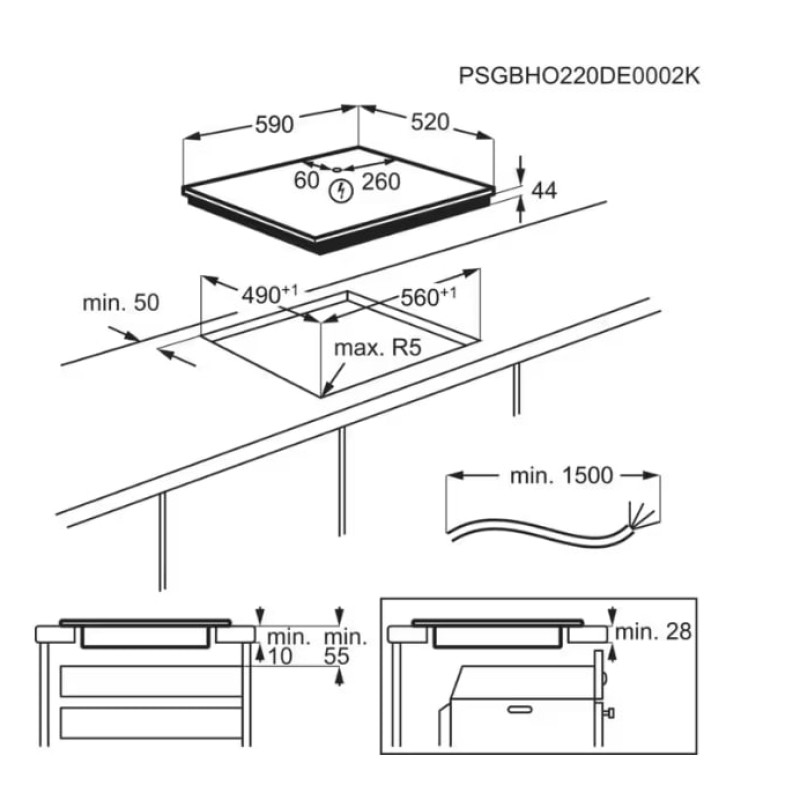 PSGBHO220DE0002K

590
520
60
260
44

min. 50
$490^{+1}$
$560^{+1}$
max. R5

min. 1500

min.
10
min.
55

min. 28