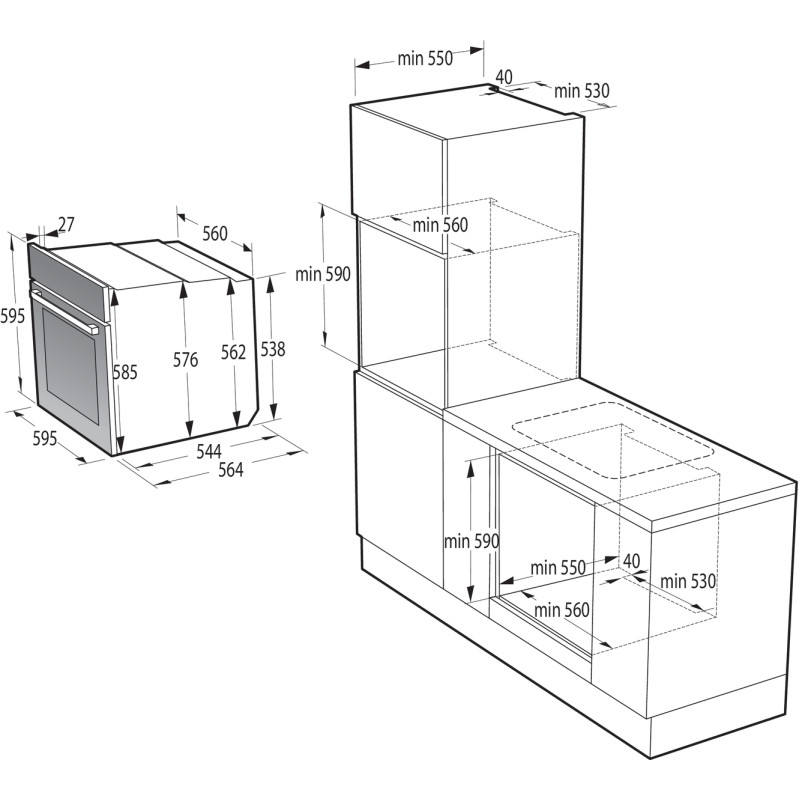 27
560
595
585
576
562
538
595
544
564

min 550
40
min 530
min 560
min 590

min 590
min 550
40
min 530
min 560