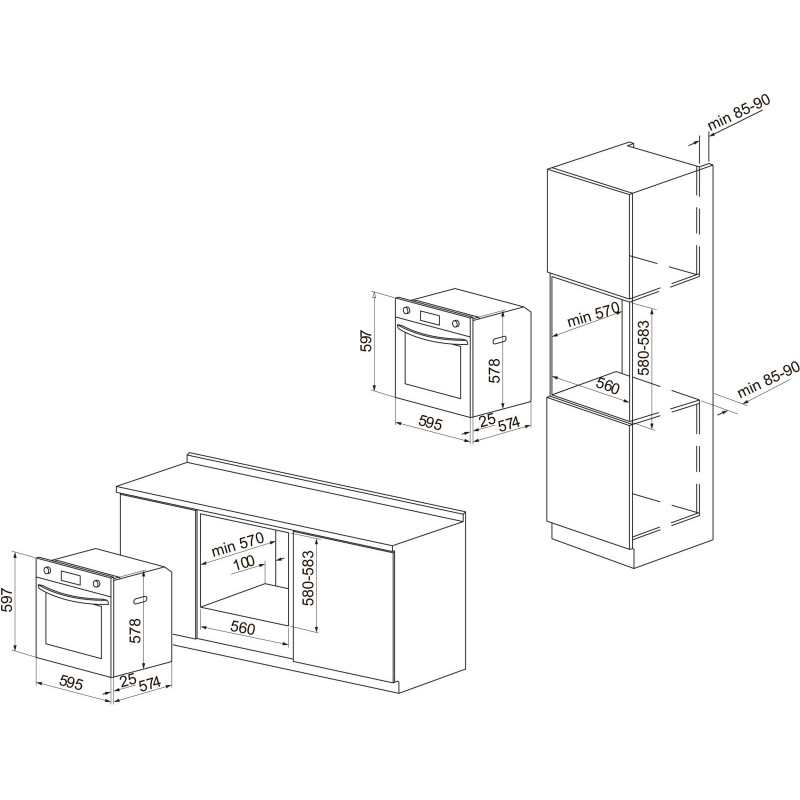 min 85-90
min 570
580-583
560
min 85-90
597
578
595
25
574
min 570
100
580-583
560
597
578
595
25
574