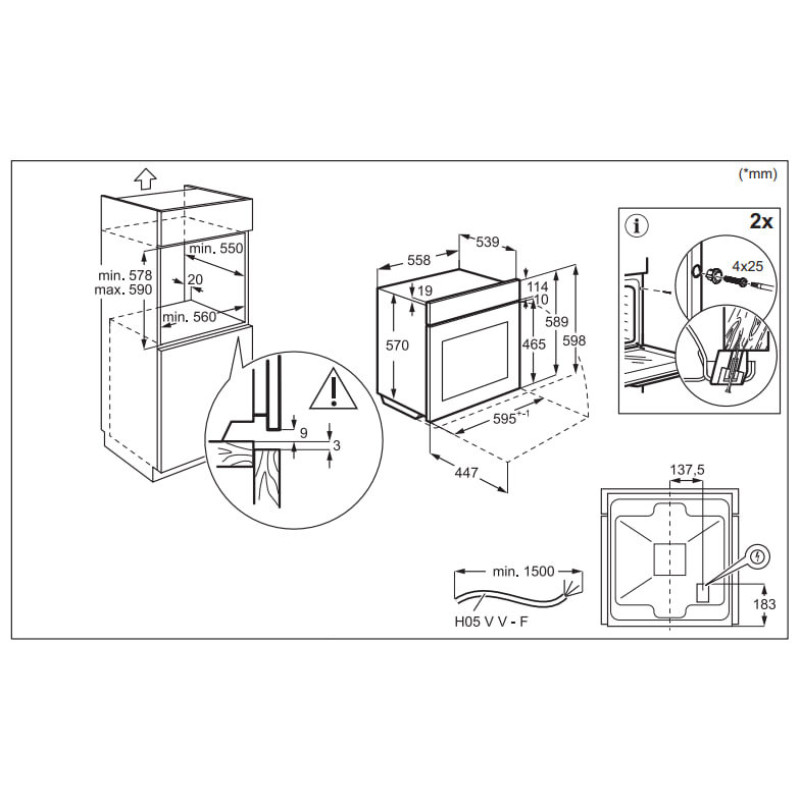 (*mm)

min. 550
min. 578
max. 590
20
min. 560
9
3

558
539
19
114
10
570
465
589
598
595$^{-1}$
447

2x
4x25

137,5
183

min. 1500
H05 V V - F