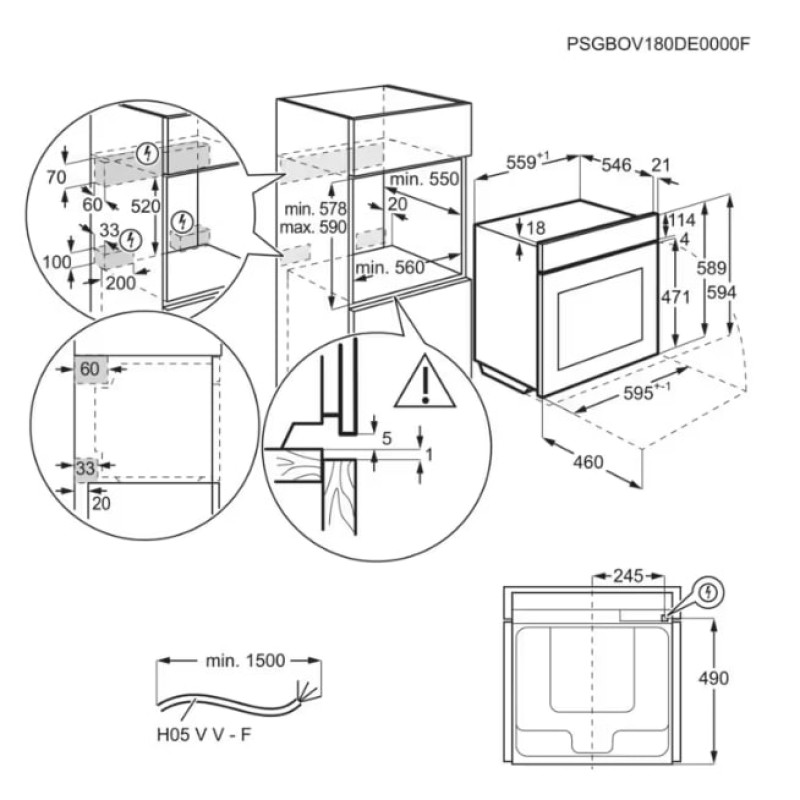 PSGBOV180DE0000F

70
60
520
33
100
200

min. 578
max. 590
min. 550
20
min. 560

$559^{+1}$
546
21
18
114
4
589
594
471
$595^{+-1}$
460

60
33
20

5
1

245
490

min. 1500
H05 V V - F