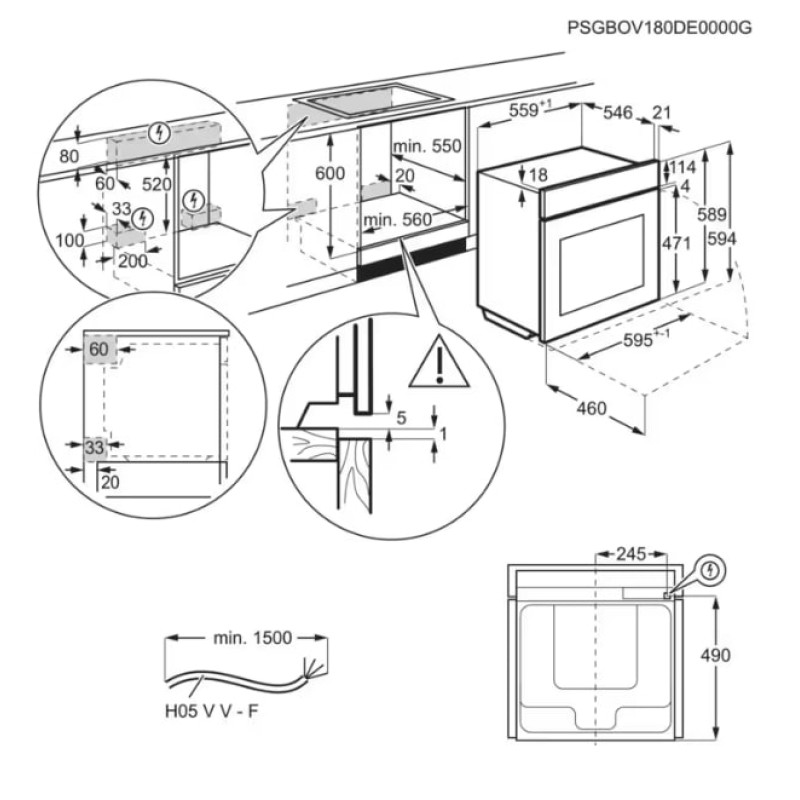 PSGBOV180DE0000G

80
60
520
33
100
200

600
min. 550
20
min. 560

$559^{+1}$
546
21
18
114
4
589
594
471
$595^{+-1}$
460

60
33
20

5
1

245
490

min. 1500
H05 V V - F