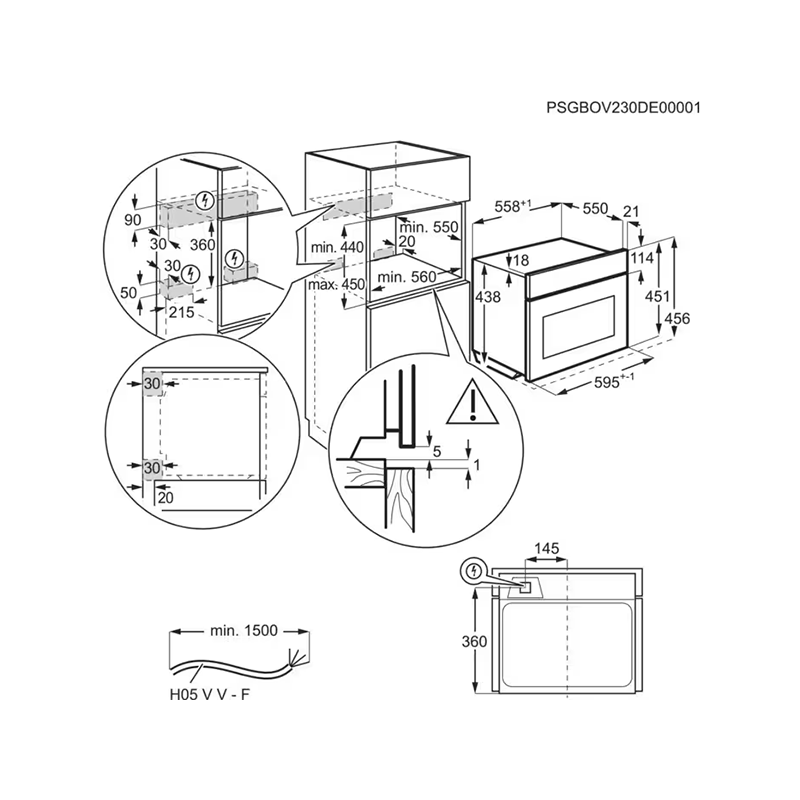 PSGBOV230DE00001

90
30
360
30
50
215

min. 440
max. 450
min. 550
20
min. 560

$558^{+1}$
550
21
18
114
438
451
456
$595^{+-1}$

30
30
20

5
1

145
360

min. 1500
H05 V V - F