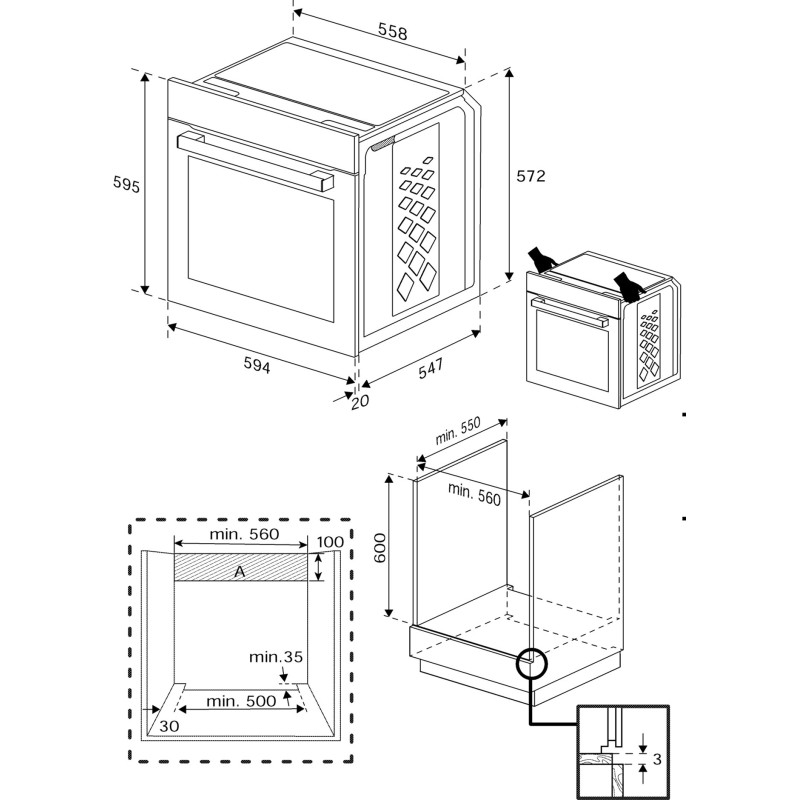 558
595
572
594
547
20
min. 550
min. 560
600
min. 560
100
A
min.35
min. 500
30
3